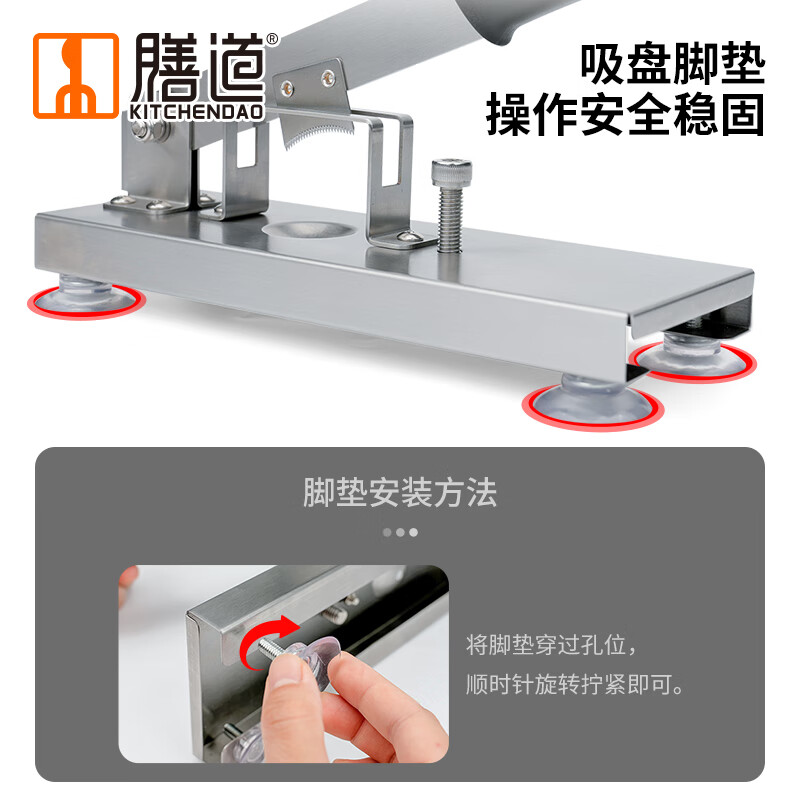 膳道®
KITCHENDAO

吸盘脚垫
操作安全稳固

脚垫安装方法

将脚垫穿过孔位，
顺时针旋转拧紧即可。