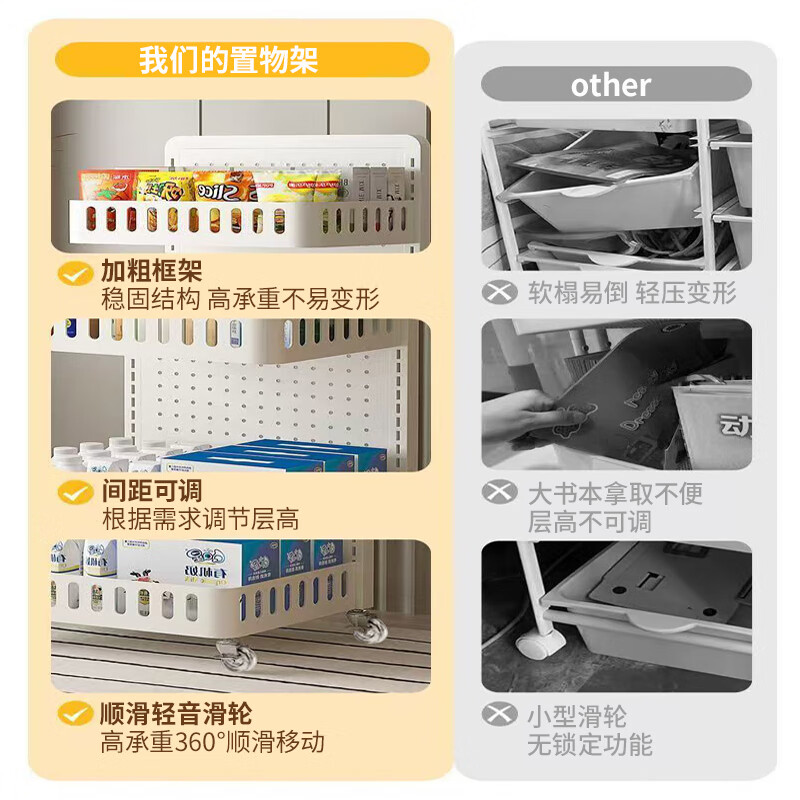 我们的置物架

加粗框架
稳固结构 高承重不易变形

间距可调
根据需求调节层高

顺滑轻音滑轮
高承重360°顺滑移动

other

软榻易倒 轻压变形

大书本拿取不便
层高不可调

小型滑轮
无锁定功能