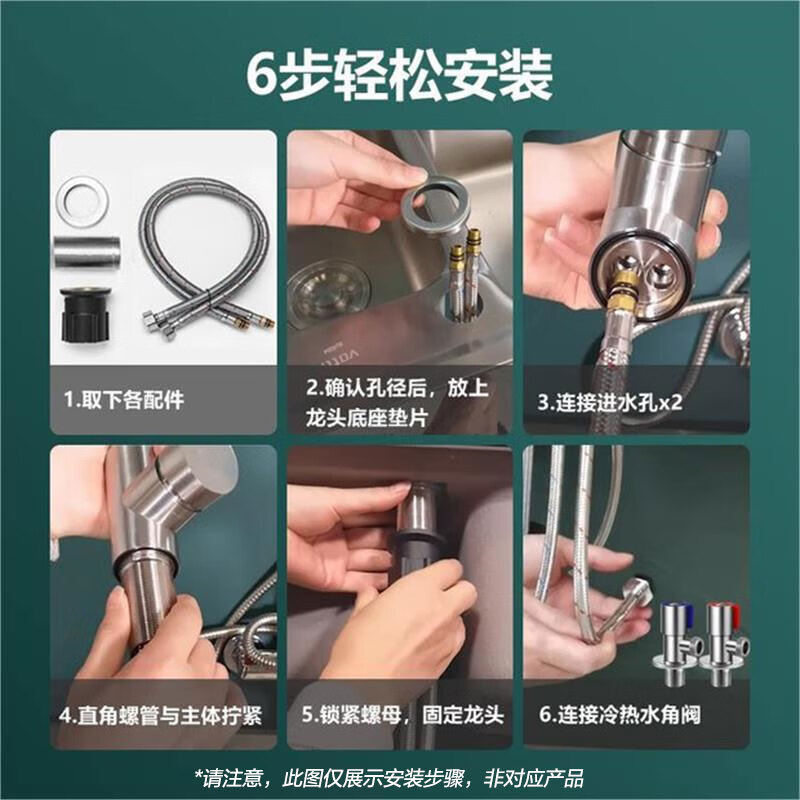 6步轻松安装

1.取下各配件

2.确认孔径后，放上龙头底座垫片

3.连接进水孔x2

4.直角螺管与主体拧紧

5.锁紧螺母，固定龙头

6.连接冷热水角阀

*请注意，此图仅展示安装步骤，非对应产品