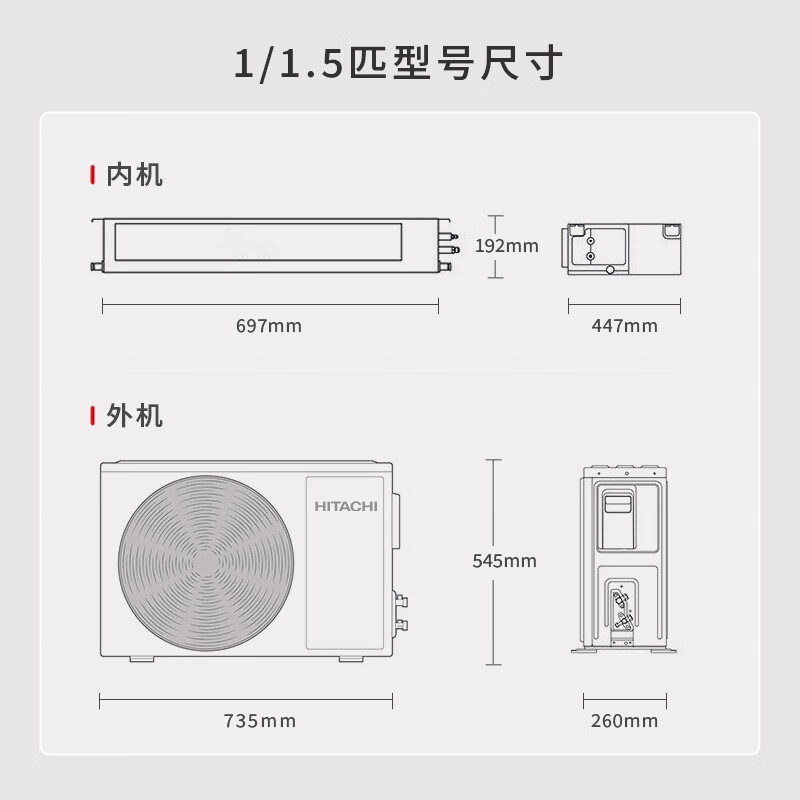 1/1.5匹型号尺寸

内机

192mm

697mm

447mm

外机

HITACHI

545mm

735mm

260mm