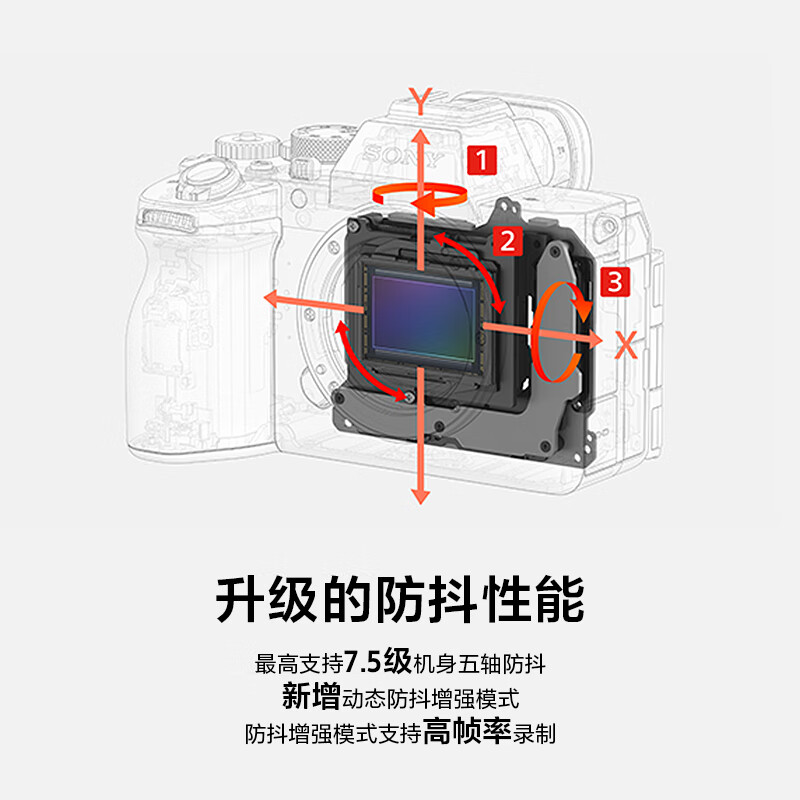 Y
SONY
1
2
3
X

升级的防抖性能

最高支持7.5级机身五轴防抖
新增动态防抖增强模式
防抖增强模式支持高帧率录制