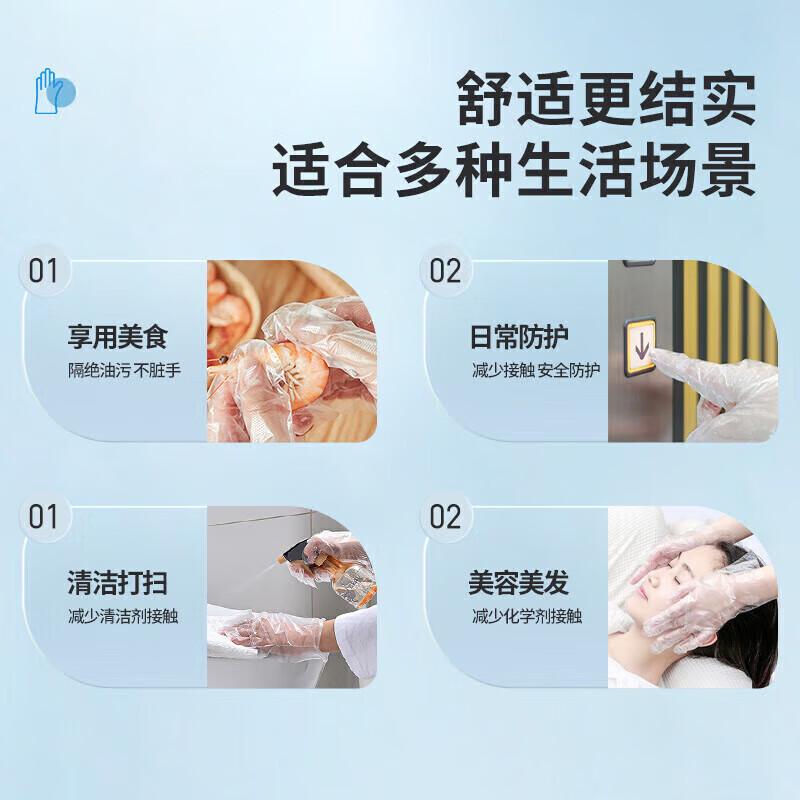 舒适更结实
适合多种生活场景

01
享用美食
隔绝油污 不脏手

02
日常防护
减少接触 安全防护

01
清洁打扫
减少清洁剂接触

02
美容美发
减少化学剂接触