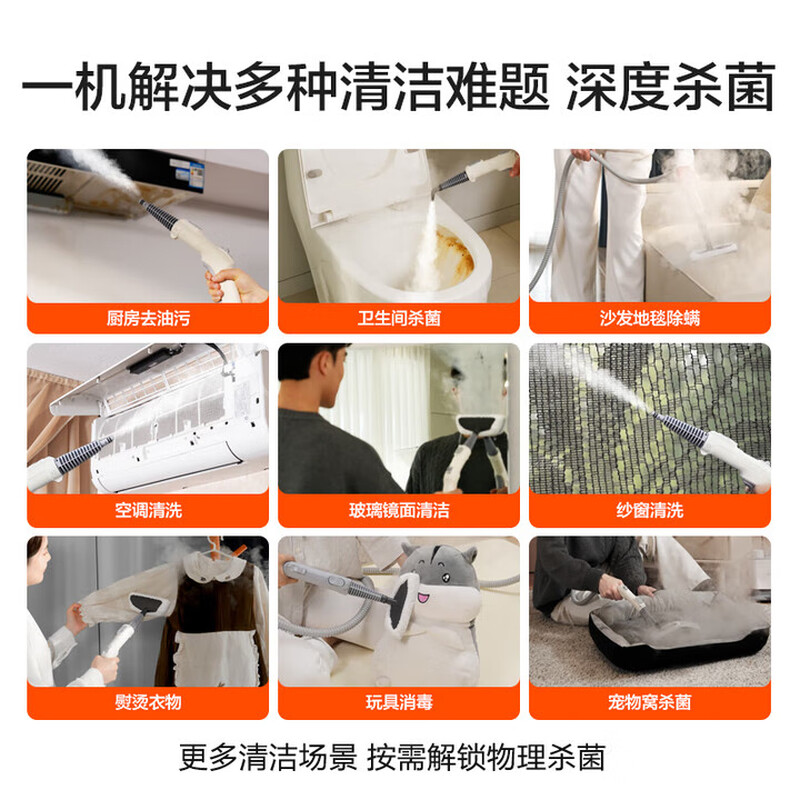 一机解决多种清洁难题 深度杀菌

厨房去油污

卫生间杀菌

沙发地毯除螨

空调清洗

玻璃镜面清洁

纱窗清洗

熨烫衣物

玩具消毒

宠物窝杀菌

更多清洁场景 按需解锁物理杀菌