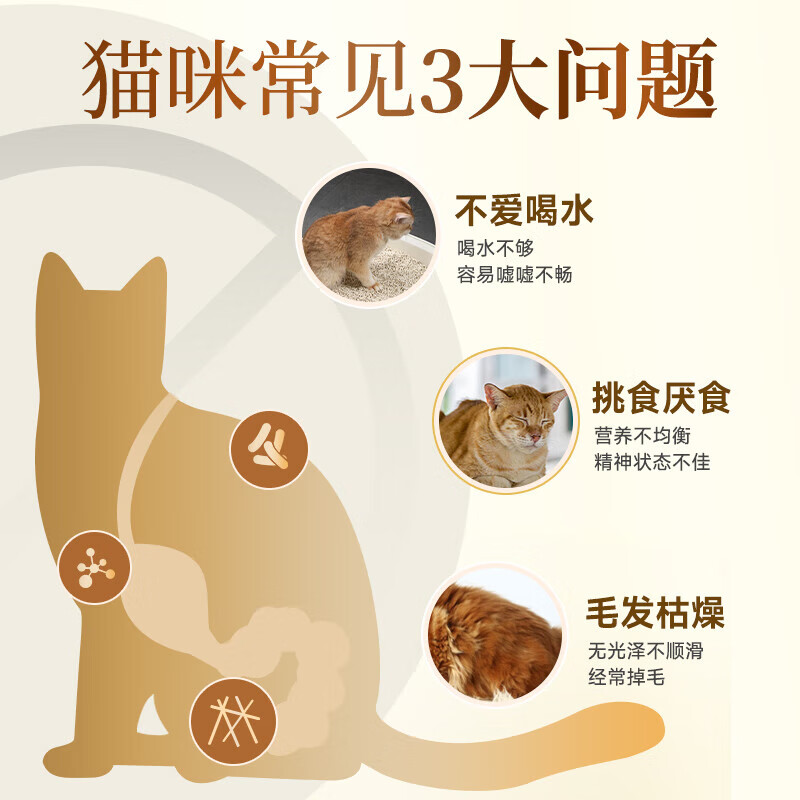 猫咪常见3大问题

不爱喝水
喝水不够
容易嘘嘘不畅

挑食厌食
营养不均衡
精神状态不佳

毛发枯燥
无光泽不顺滑
经常掉毛