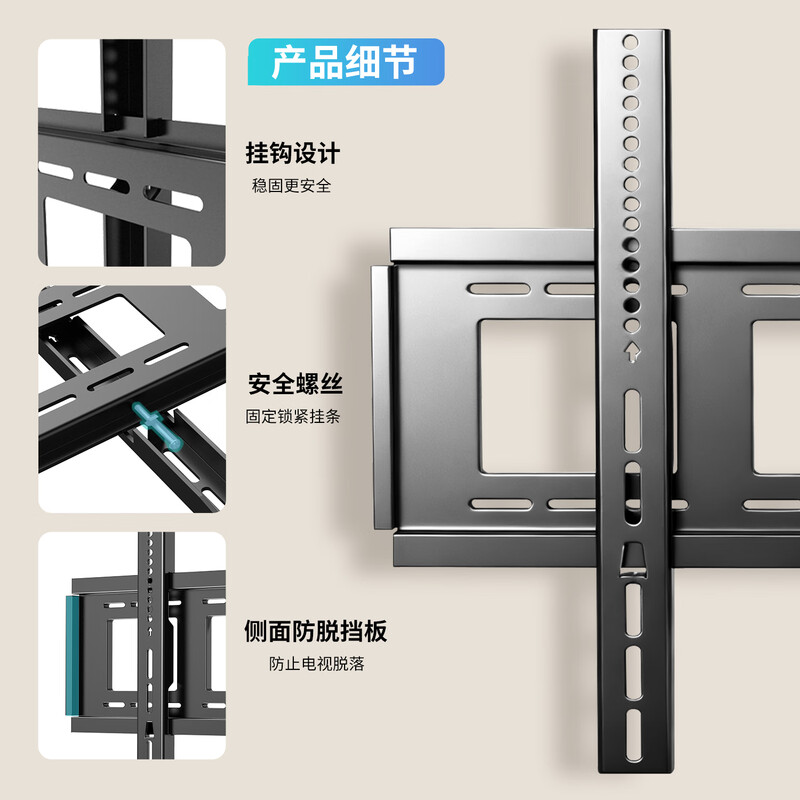 产品细节

挂钩设计
稳固更安全

安全螺丝
固定锁紧挂条

侧面防脱挡板
防止电视脱落