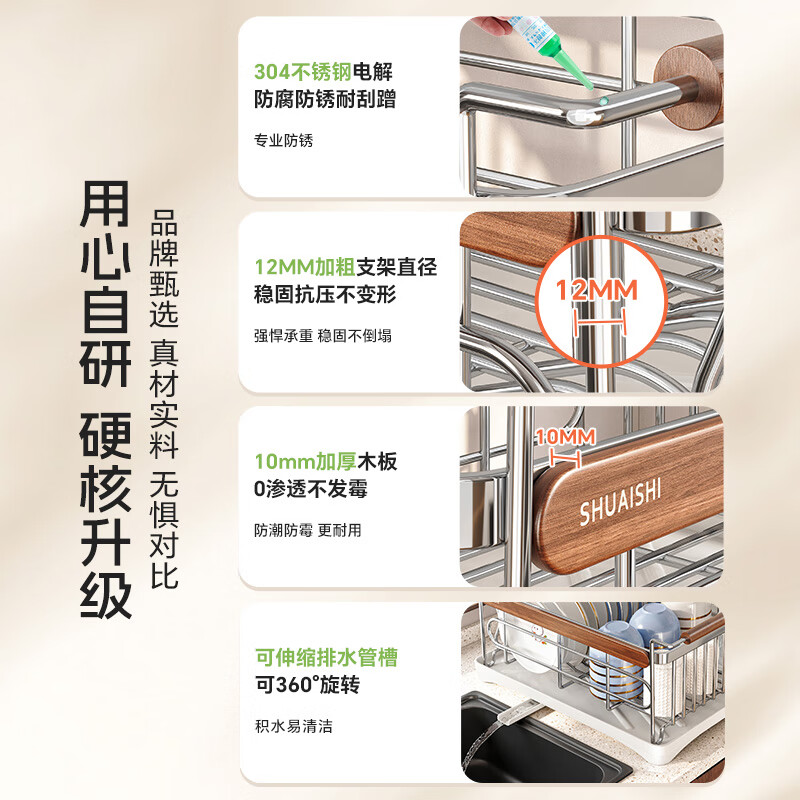 用心自研 硬核升级

品牌甄选 真材实料 无惧对比

304不锈钢电解
防腐防锈耐刮蹭

专业防锈

12MM加粗支架直径
稳固抗压不变形

强悍承重 稳固不倒塌

12MM

10mm加厚木板
0渗透不发霉

防潮防霉 更耐用

10MM

SHUAISHI

可伸缩排水管槽
可360°旋转

积水易清洁