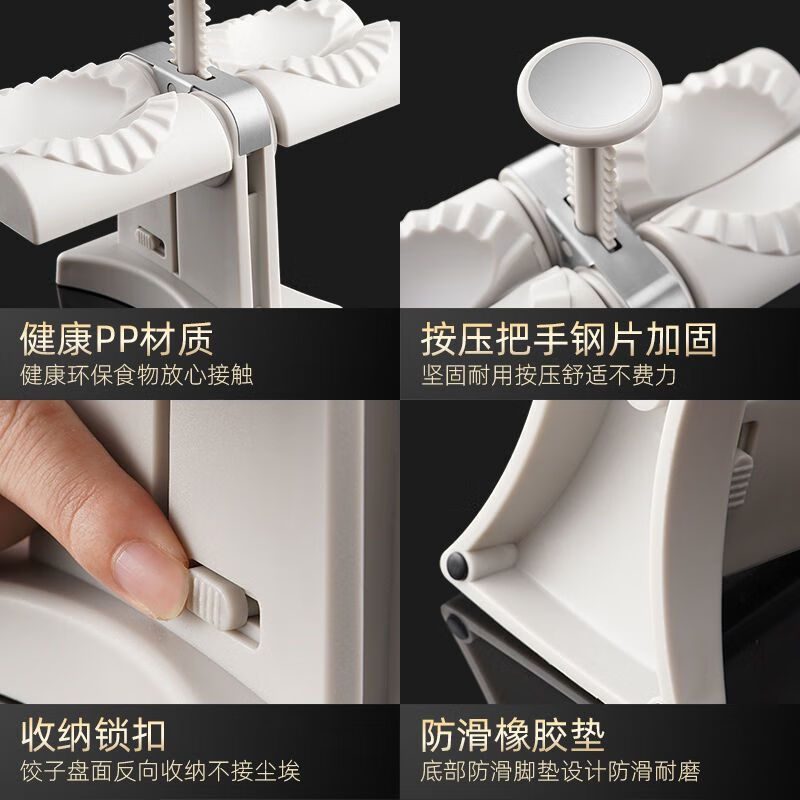 健康PP材质
健康环保食物放心接触

按压把手钢片加固
坚固耐用按压舒适不费力

收纳锁扣
饺子盘面反向收纳不接尘埃

防滑橡胶垫
底部防滑脚垫设计防滑耐磨