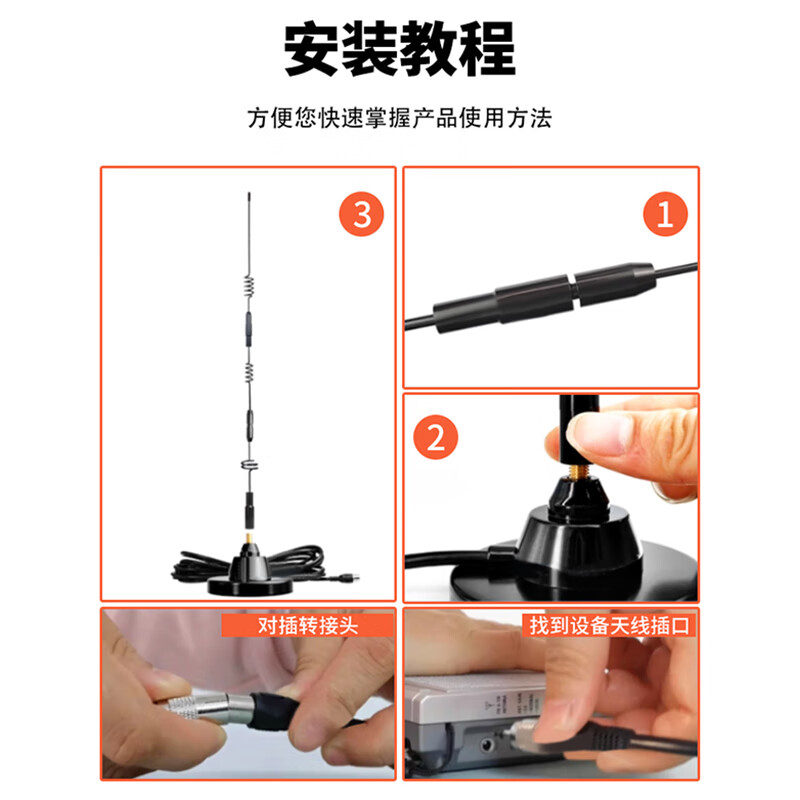 安装教程

方便您快速掌握产品使用方法

3

1

2

对插转接头

找到设备天线插口