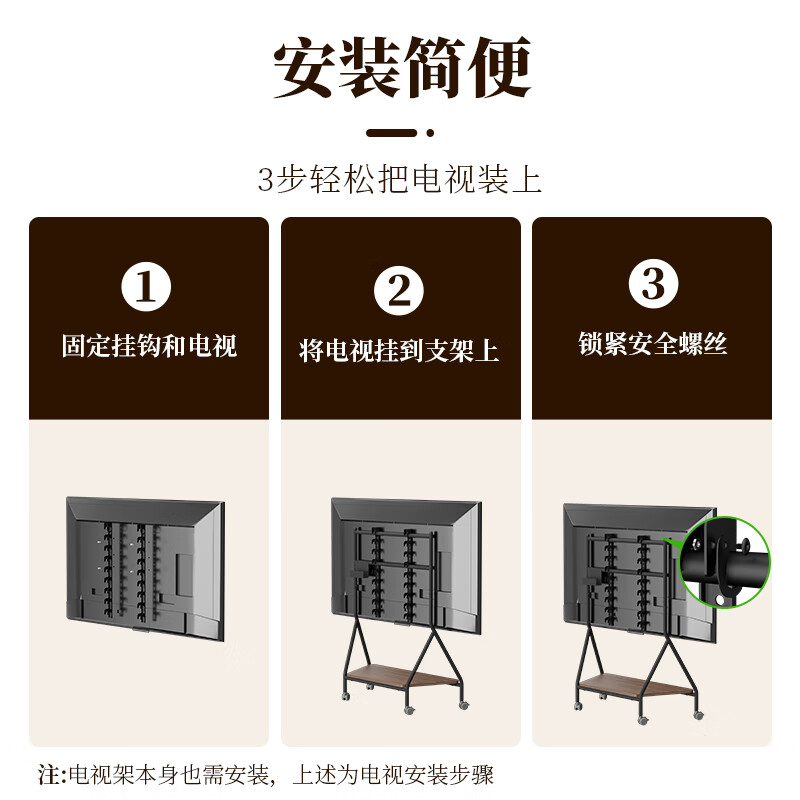 安装简便

3步轻松把电视装上

1
固定挂钩和电视

2
将电视挂到支架上

3
锁紧安全螺丝

注:电视架本身也需安装，上述为电视安装步骤