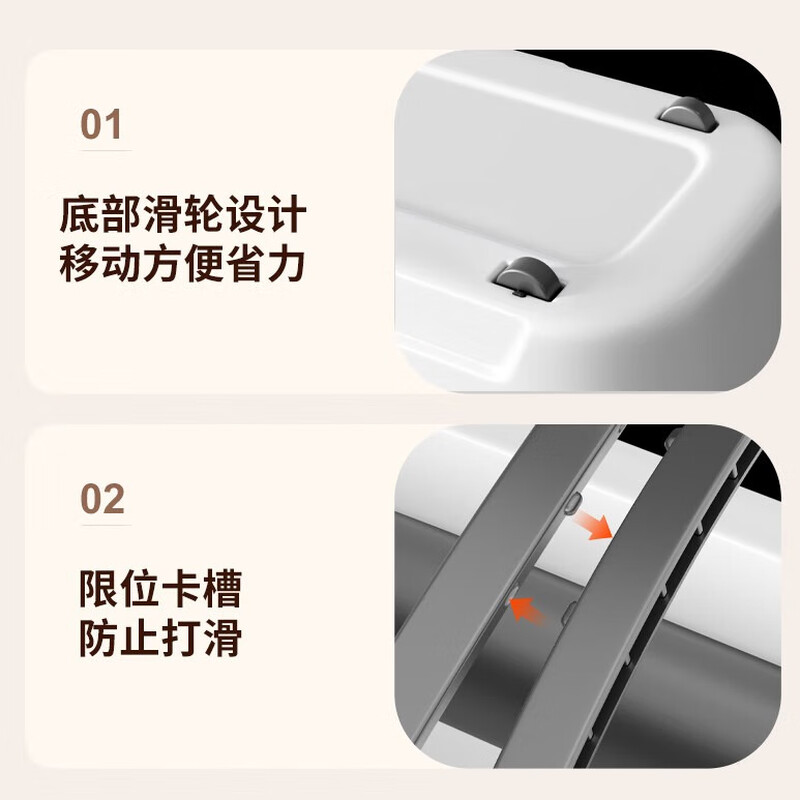 01

底部滑轮设计
移动方便省力

02

限位卡槽
防止打滑