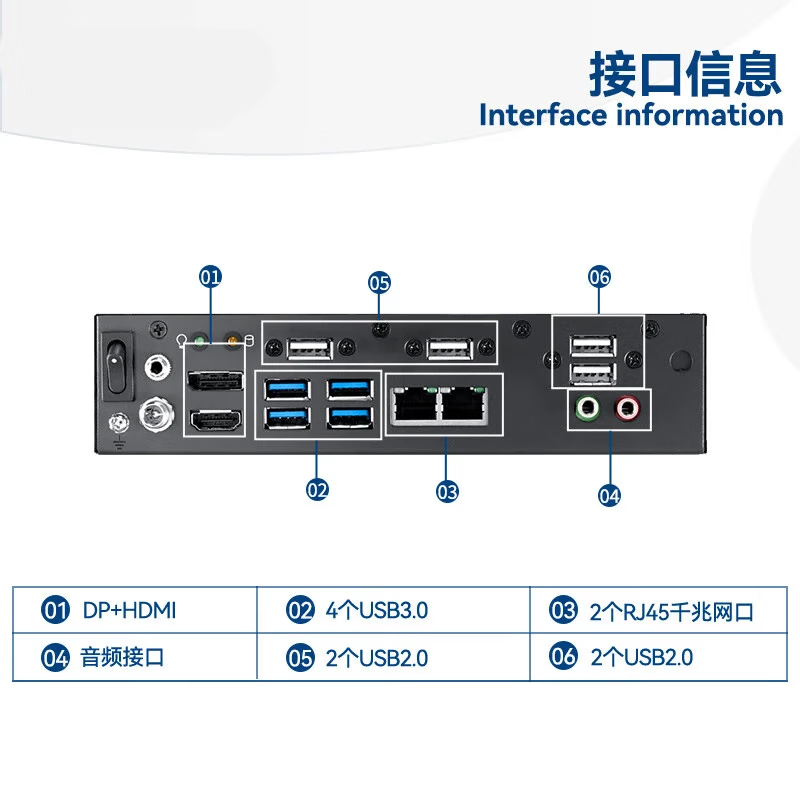 接口信息
Interface information

01
05
06
02
03
04

| 01 DP+HDMI | 02 4个USB3.0 | 03 2个RJ45千兆网口 |
|---|---|---|
| 04 音频接口 | 05 2个USB2.0 | 06 2个USB2.0 |