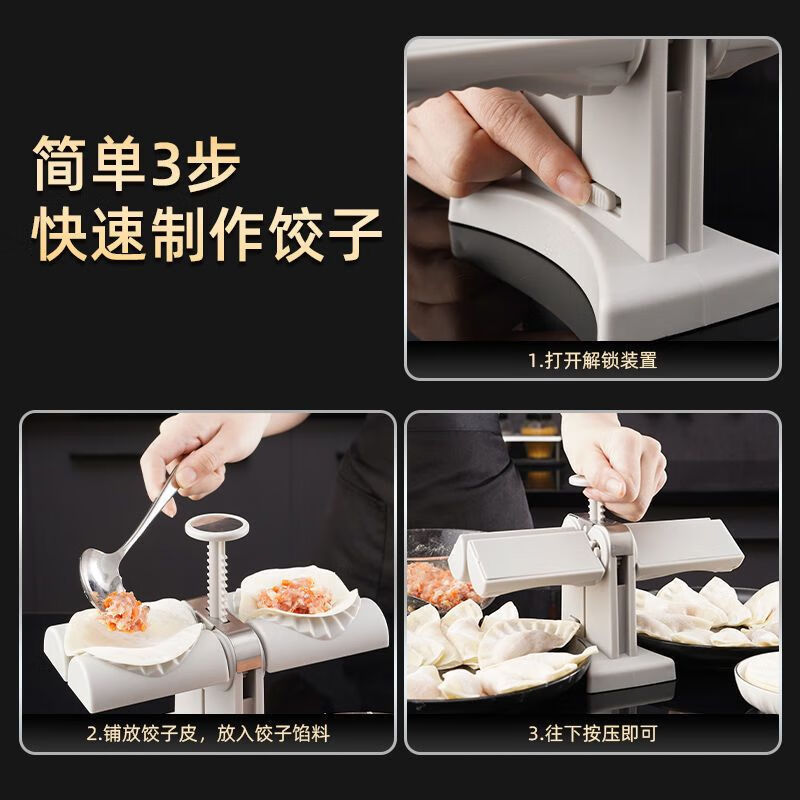 简单3步
快速制作饺子

1.打开解锁装置

2.铺放饺子皮，放入饺子馅料

3.往下按压即可