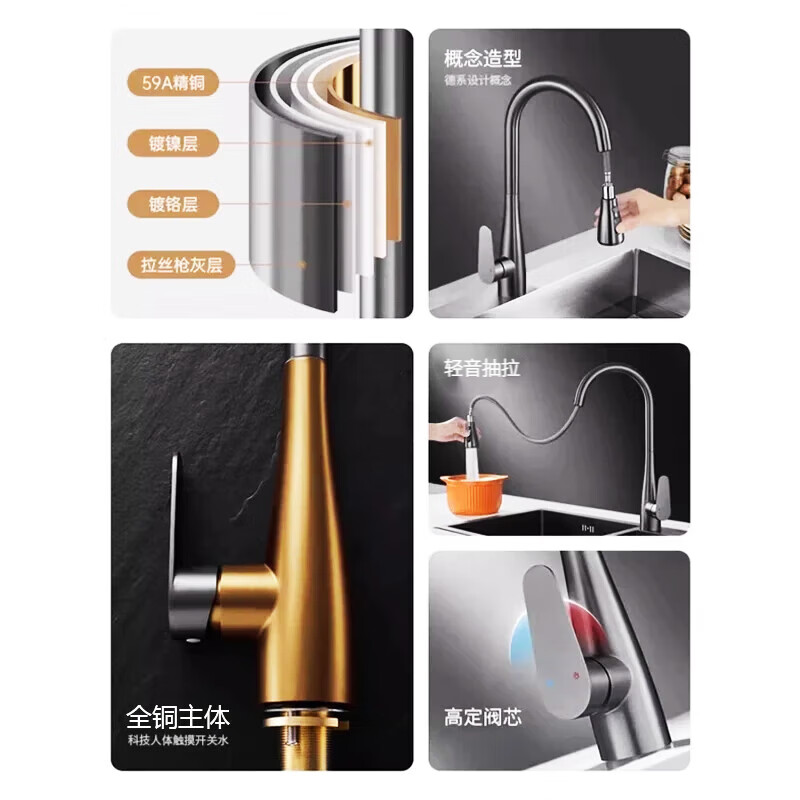 59A精铜

镀镍层

镀铬层

拉丝枪灰层

概念造型
德系设计概念

全铜主体
科技人体触摸开关水

轻音抽拉

高定阀芯