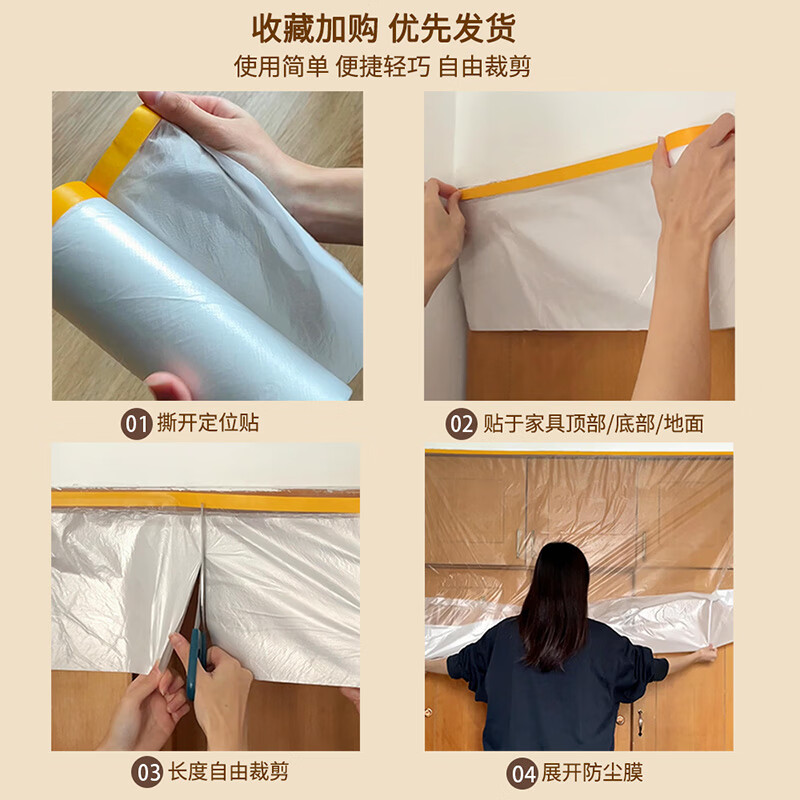 收藏加购 优先发货
使用简单 便捷轻巧 自由裁剪

01 撕开定位贴

02 贴于家具顶部/底部/地面

03 长度自由裁剪

04 展开防尘膜