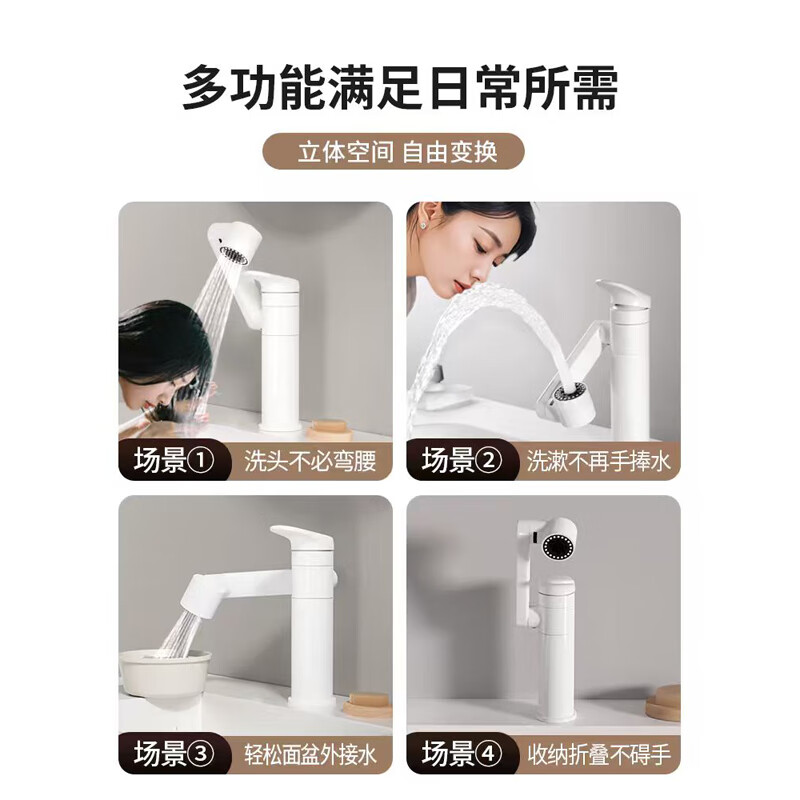 多功能满足日常所需

立体空间 自由变换

场景① 洗头不必弯腰

场景② 洗漱不再手捧水

场景③ 轻松面盆外接水

场景④ 收纳折叠不碍手