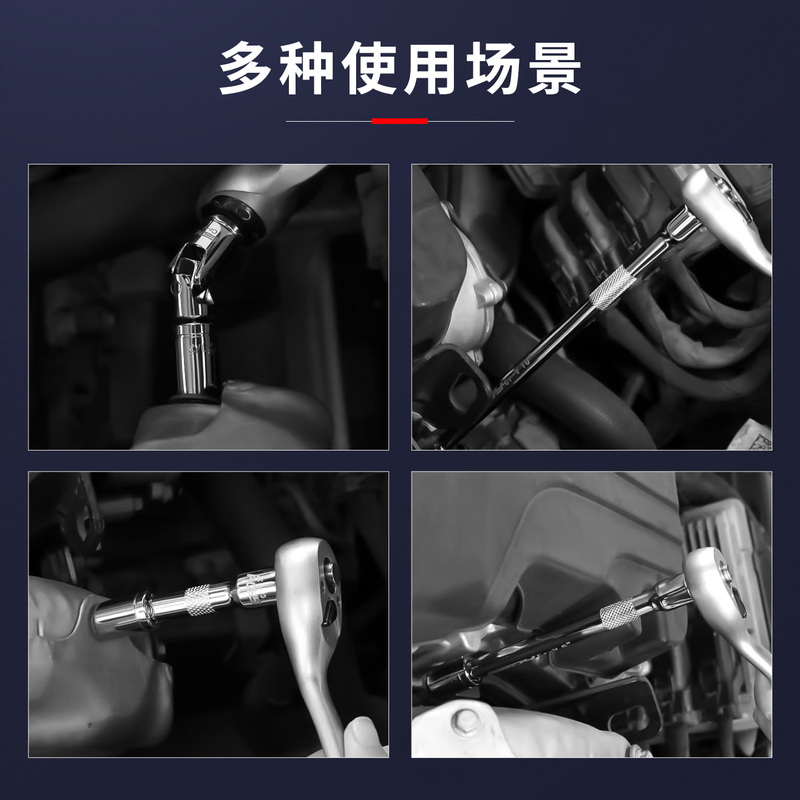 多种使用场景