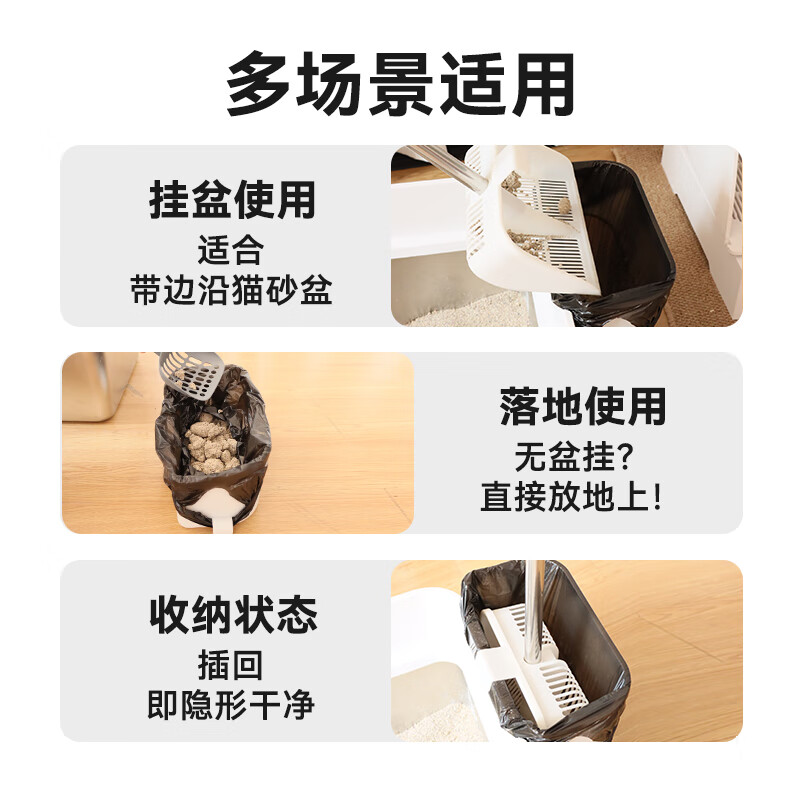 多场景适用

挂盆使用
适合
带边沿猫砂盆

落地使用
无盆挂?
直接放地上!

收纳状态
插回
即隐形干净