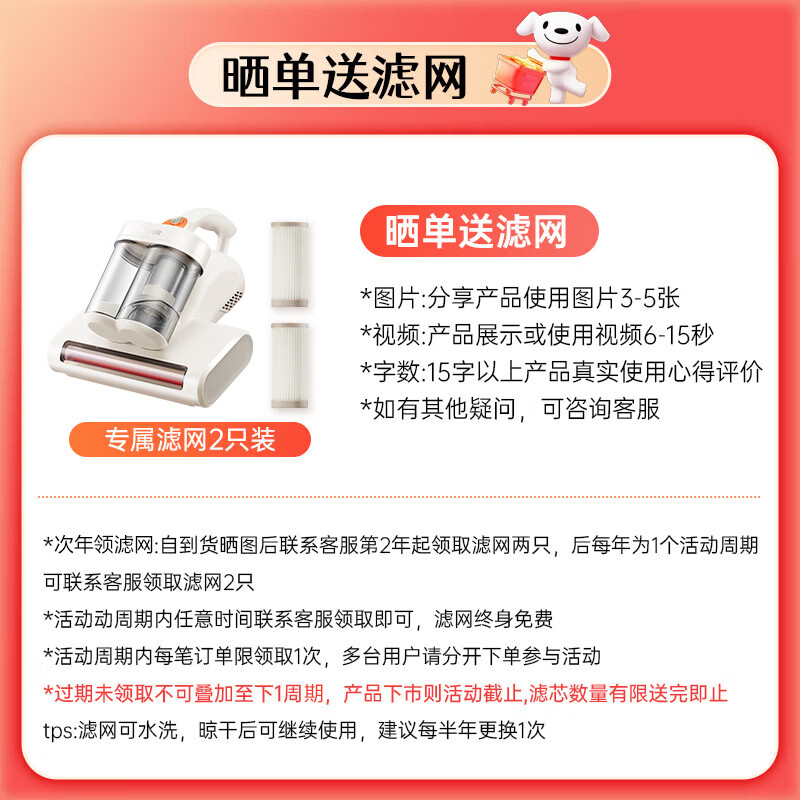 晒单送滤网

晒单送滤网

*图片:分享产品使用图片3-5张
*视频:产品展示或使用视频6-15秒
*字数:15字以上产品真实使用心得评价
*如有其他疑问，可咨询客服

专属滤网2只装

*次年领滤网:自到货晒图后联系客服第2年起领取滤网两只，后每年为1个活动周期可联系客服领取滤网2只
*活动动周期内任意时间联系客服领取即可，滤网终身免费
*活动周期内每笔订单限领取1次，多台用户请分开下单参与活动
*过期未领取不可叠加至下1周期，产品下市则活动截止,滤芯数量有限送完即止
tps:滤网可水洗，晾干后可继续使用，建议每半年更换1次