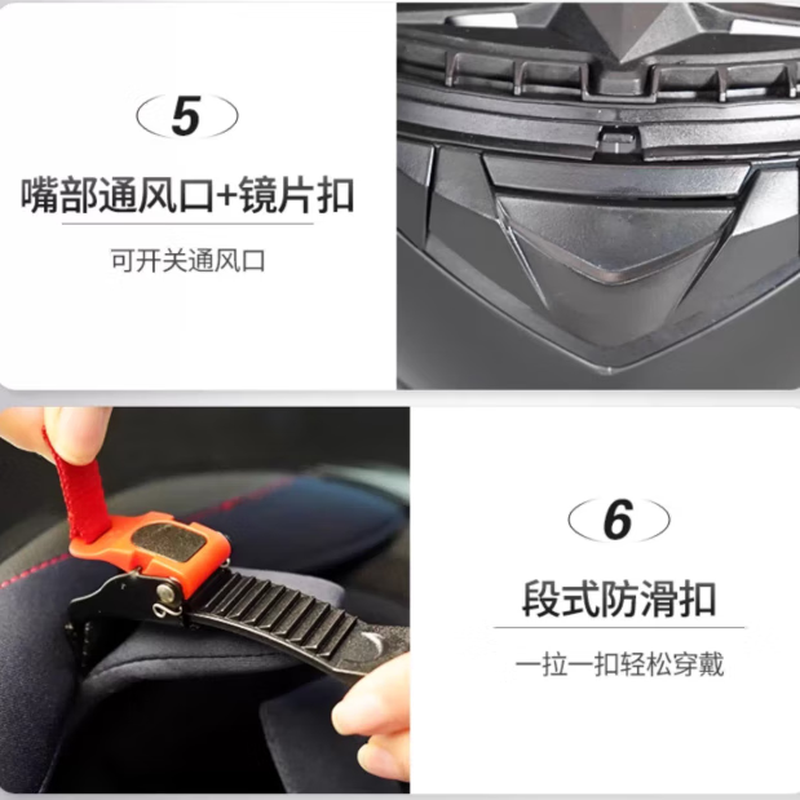 5

嘴部通风口+镜片扣

可开关通风口

6

段式防滑扣

一拉一扣轻松穿戴