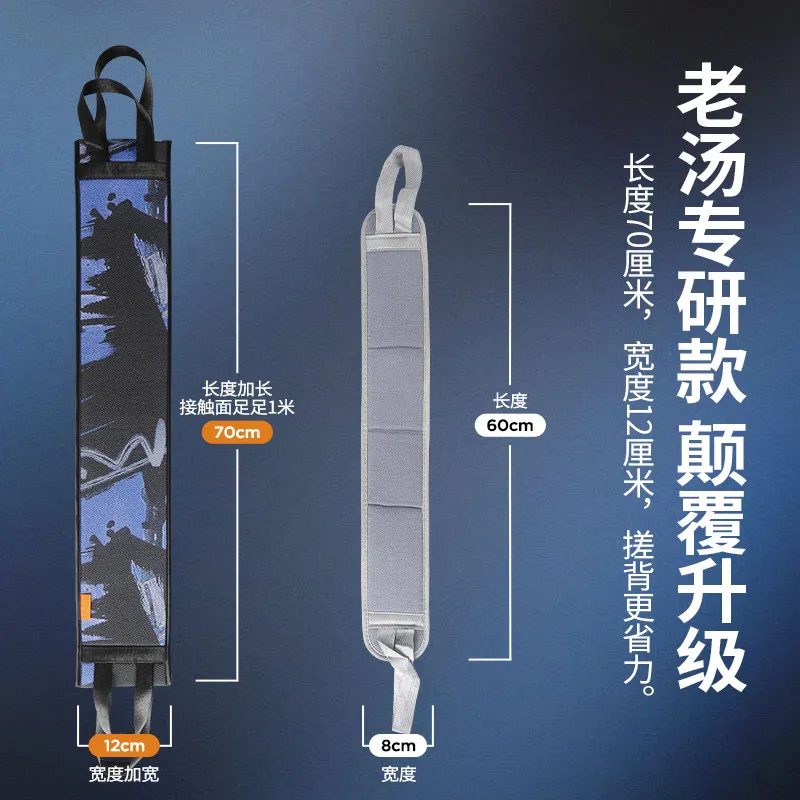 老汤专研款 颠覆升级

长度70厘米，宽度12厘米，搓背更省力。

长度加长
接触面足足1米
70cm

12cm
宽度加宽

长度
60cm

8cm
宽度