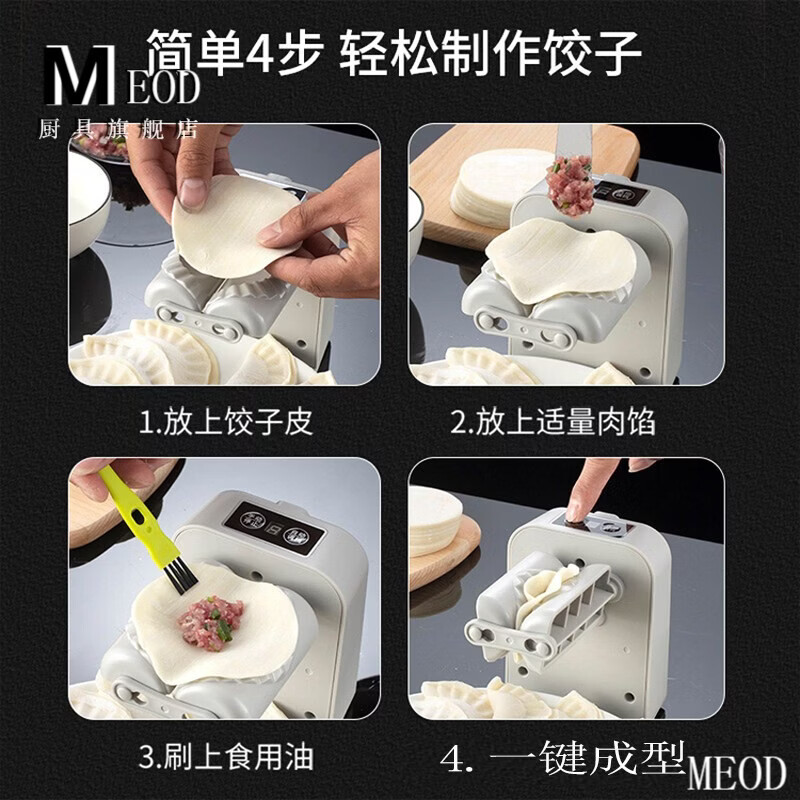 MEOD
厨具旗舰店

简单4步 轻松制作饺子

1.放上饺子皮

2.放上适量肉馅

3.刷上食用油

4. 一键成型

MEOD