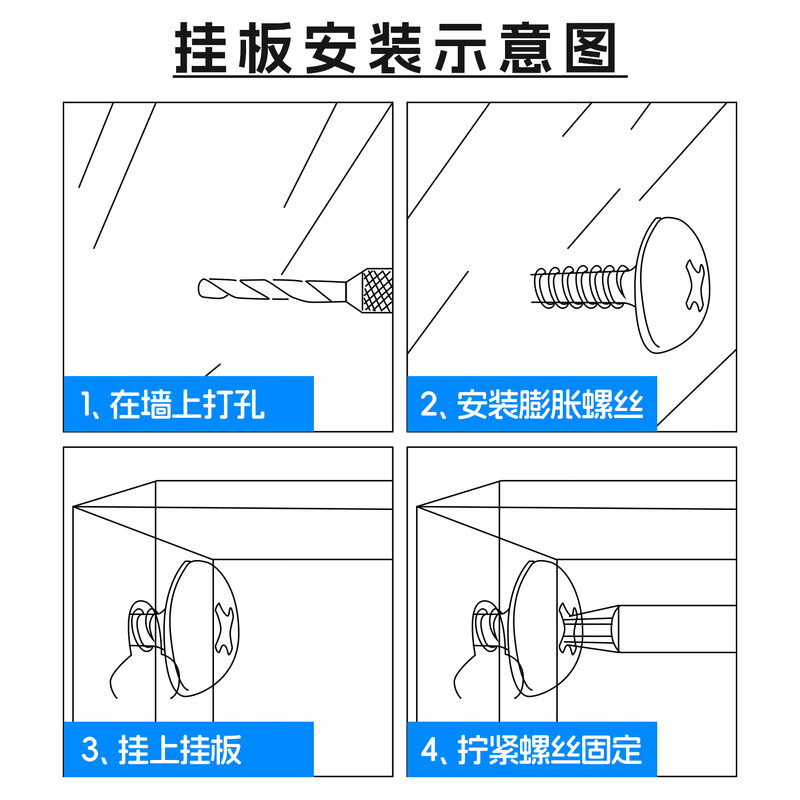 挂板安装示意图

1、在墙上打孔

2、安装膨胀螺丝

3、挂上挂板

4、拧紧螺丝固定