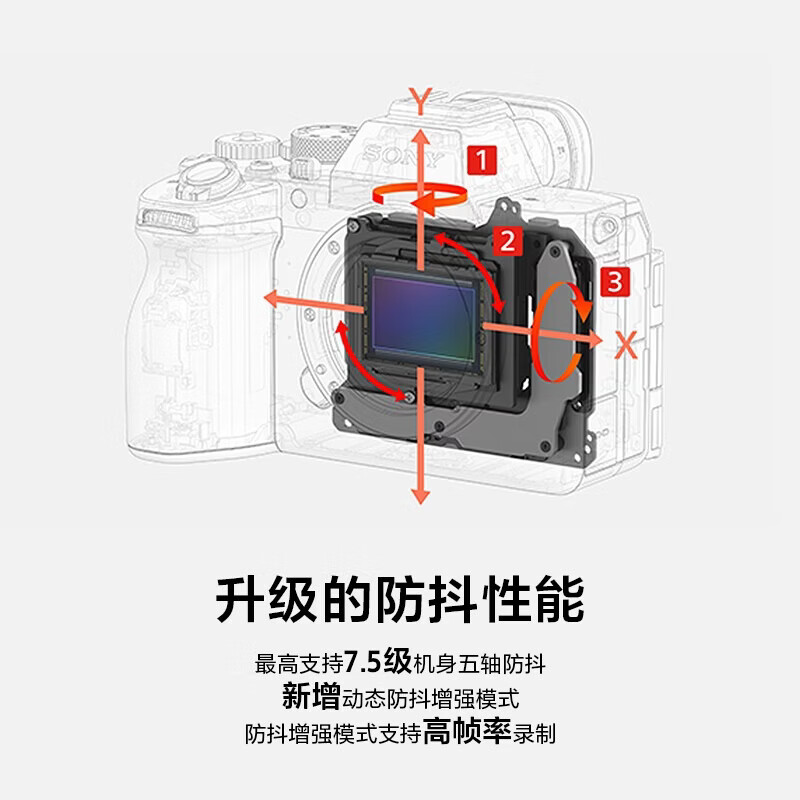 Y
SONY
1
2
3
X

升级的防抖性能

最高支持7.5级机身五轴防抖
新增动态防抖增强模式
防抖增强模式支持高帧率录制