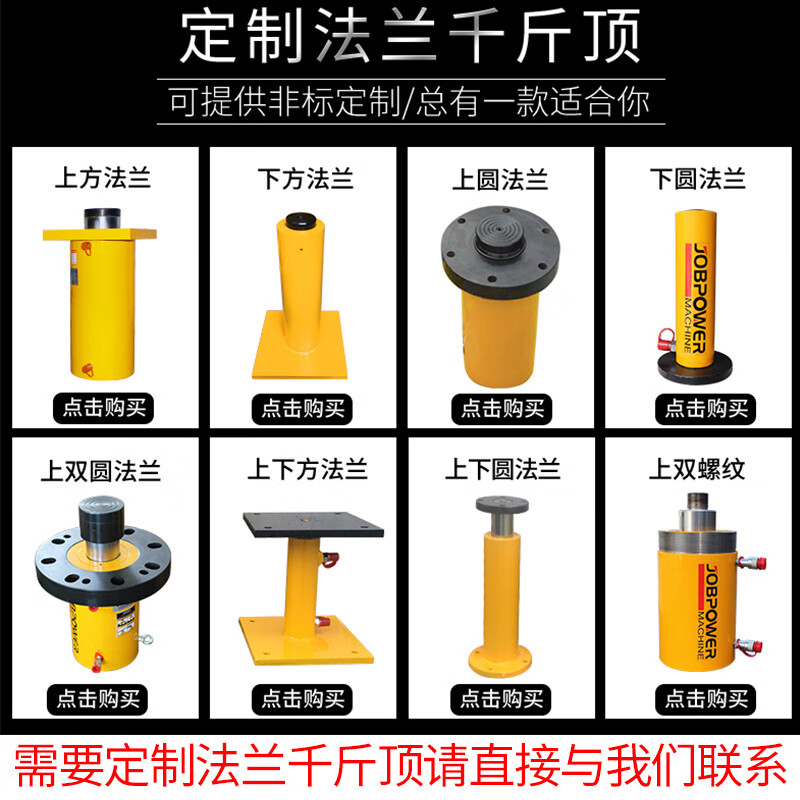 定制法兰千斤顶

可提供非标定制/总有一款适合你

上方法兰

点击购买

下方法兰

点击购买

上圆法兰

点击购买

下圆法兰

JOBPOWER MACHINE

点击购买

上双圆法兰

点击购买

上下方法兰

点击购买

上下圆法兰

点击购买

上双螺纹

JOBPOWER MACHINE

点击购买

需要定制法兰千斤顶请直接与我们联系