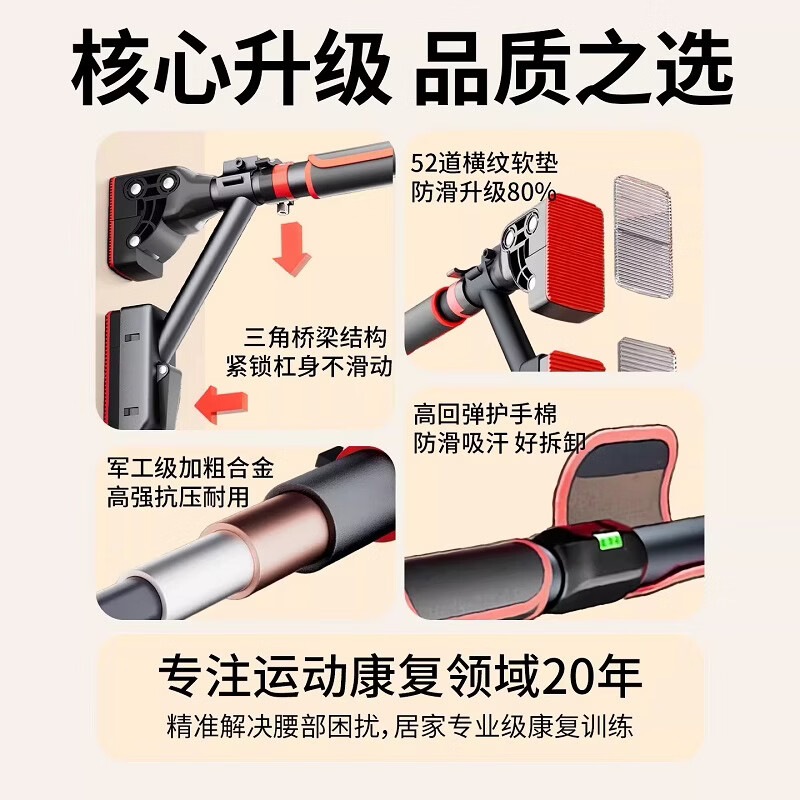 核心升级 品质之选

三角桥梁结构
紧锁杠身不滑动

52道横纹软垫
防滑升级80%

军工级加粗合金
高强抗压耐用

高回弹护手棉
防滑吸汗 好拆卸

专注运动康复领域20年
精准解决腰部困扰，居家专业级康复训练