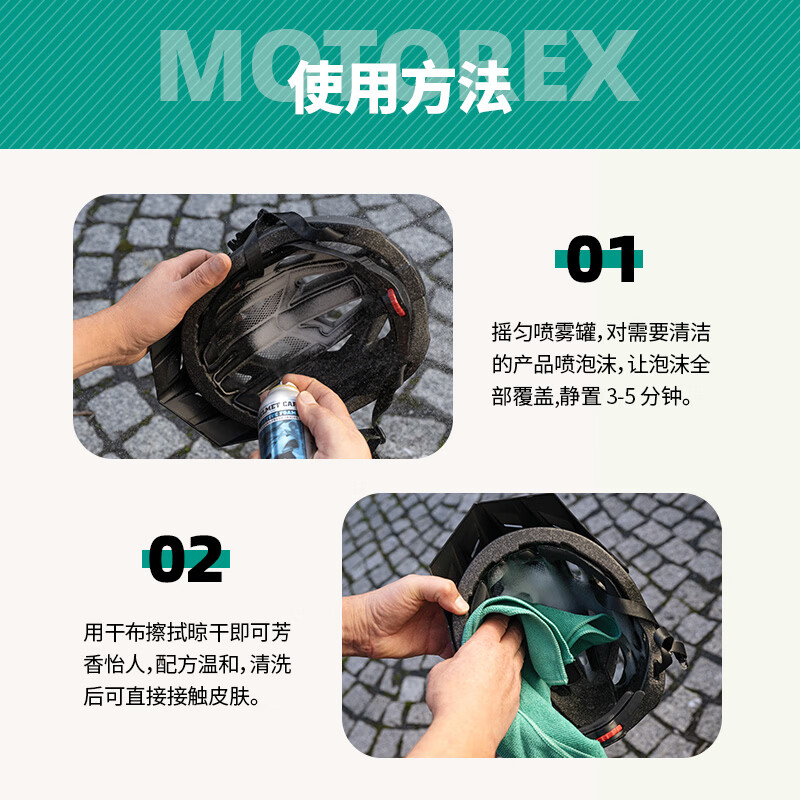 MOTOREX

使用方法

01

摇匀喷雾罐，对需要清洁的产品喷泡沫，让泡沫全部覆盖，静置 3-5 分钟。

02

用干布擦拭晾干即可芳香怡人，配方温和，清洗后可直接接触皮肤。