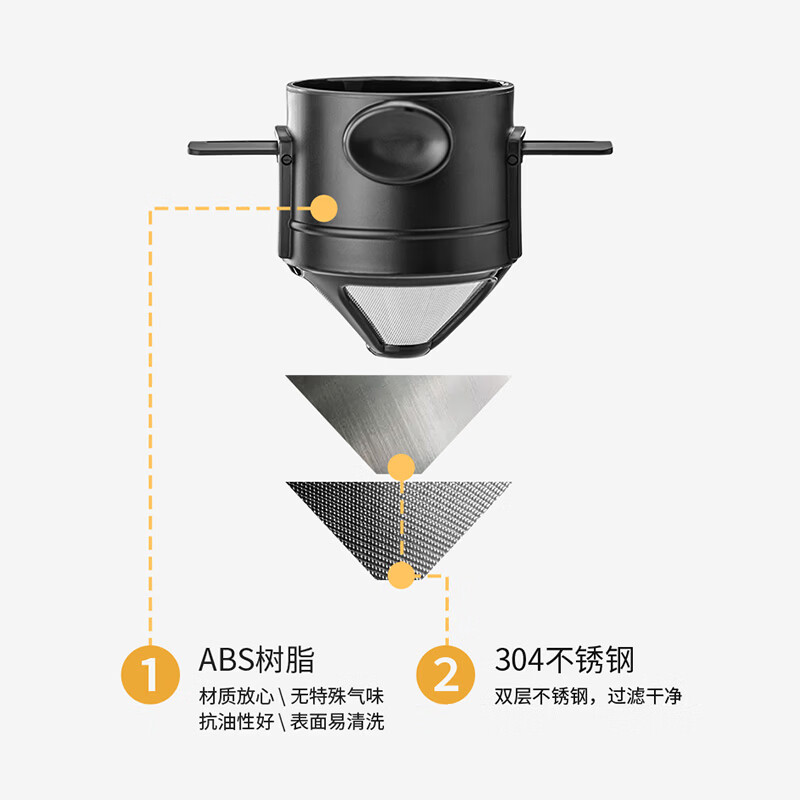 1
ABS树脂
材质放心 \ 无特殊气味
抗油性好 \ 表面易清洗

2
304不锈钢
双层不锈钢，过滤干净