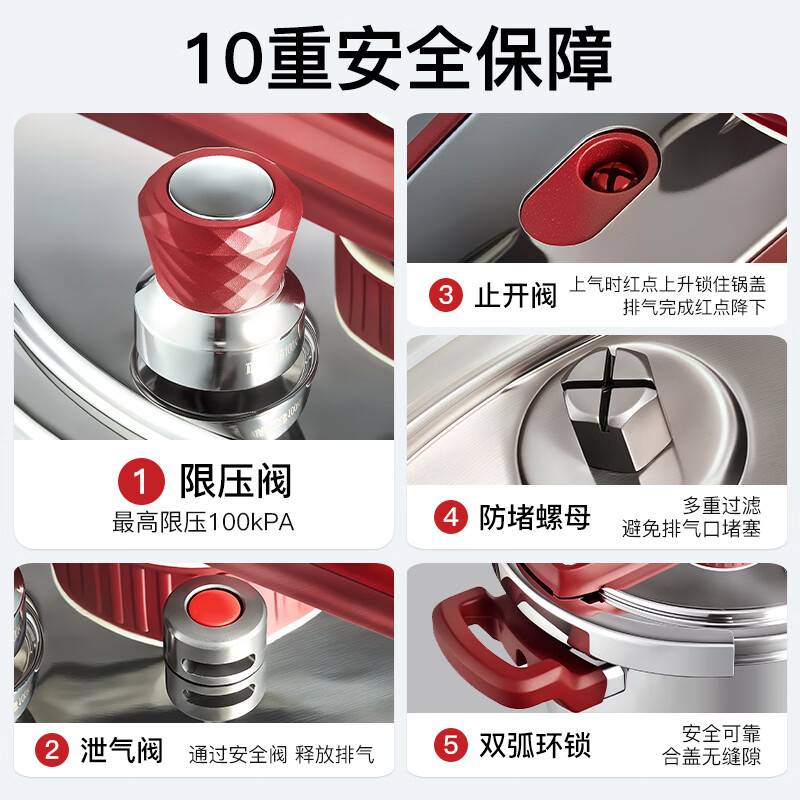 10重安全保障

1 限压阀
最高限压100kPA

2 泄气阀 通过安全阀 释放排气

3 止开阀 上气时红点上升锁住锅盖 排气完成红点降下

4 防堵螺母 多重过滤 避免排气口堵塞

5 双弧环锁 安全可靠 合盖无缝隙