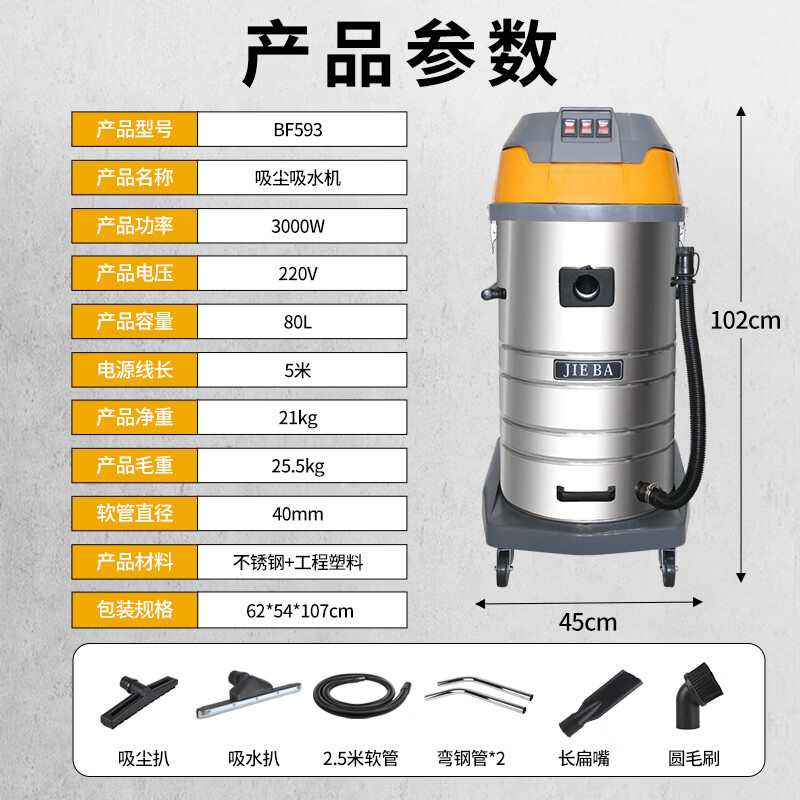 产品参数

| 产品型号 | BF593 |
|---|---|
| 产品名称 | 吸尘吸水机 |
| 产品功率 | 3000W |
| 产品电压 | 220V |
| 产品容量 | 80L |
| 电源线长 | 5米 |
| 产品净重 | 21kg |
| 产品毛重 | 25.5kg |
| 软管直径 | 40mm |
| 产品材料 | 不锈钢+工程塑料 |
| 包装规格 | 62*54*107cm |

JIEBA

102cm

45cm

吸尘扒
吸水扒
2.5米软管
弯钢管*2
长扁嘴
圆毛刷