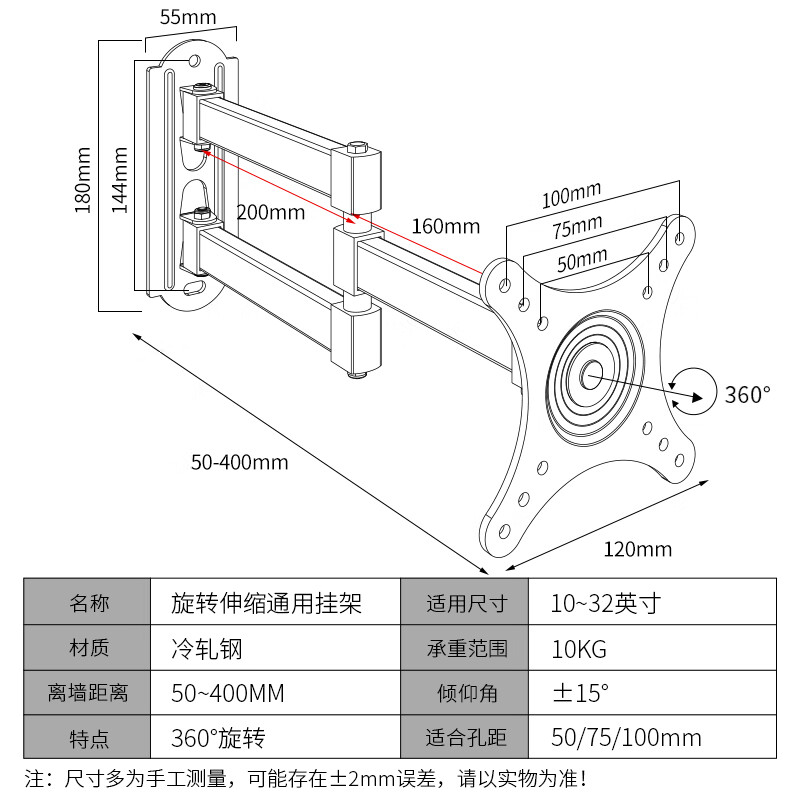 55mm

180mm

144mm

200mm

160mm

100mm

75mm

50mm

360°

50-400mm

120mm

| 名称 | 旋转伸缩通用挂架 | 适用尺寸 | 10~32英寸 |
|---|---|---|---|
| 材质 | 冷轧钢 | 承重范围 | 10KG |
| 离墙距离 | 50~400MM | 倾仰角 | ±15° |
| 特点 | 360°旋转 | 适合孔距 | 50/75/100mm |

注：尺寸多为手工测量，可能存在±2mm误差，请以实物为准！