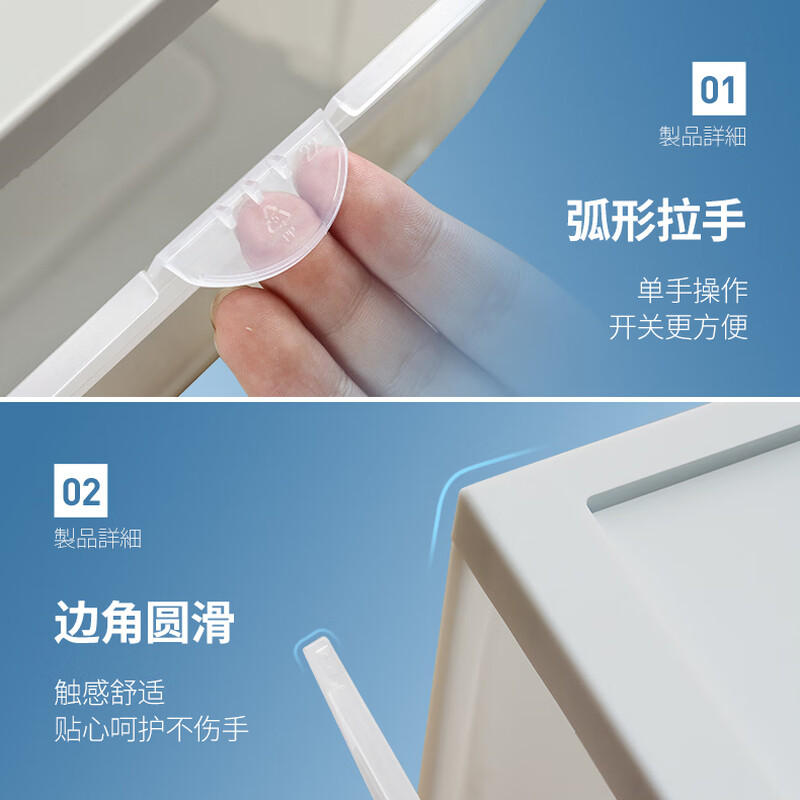 01
製品詳細

弧形拉手

单手操作
开关更方便

02
製品詳細

边角圆滑

触感舒适
贴心呵护不伤手