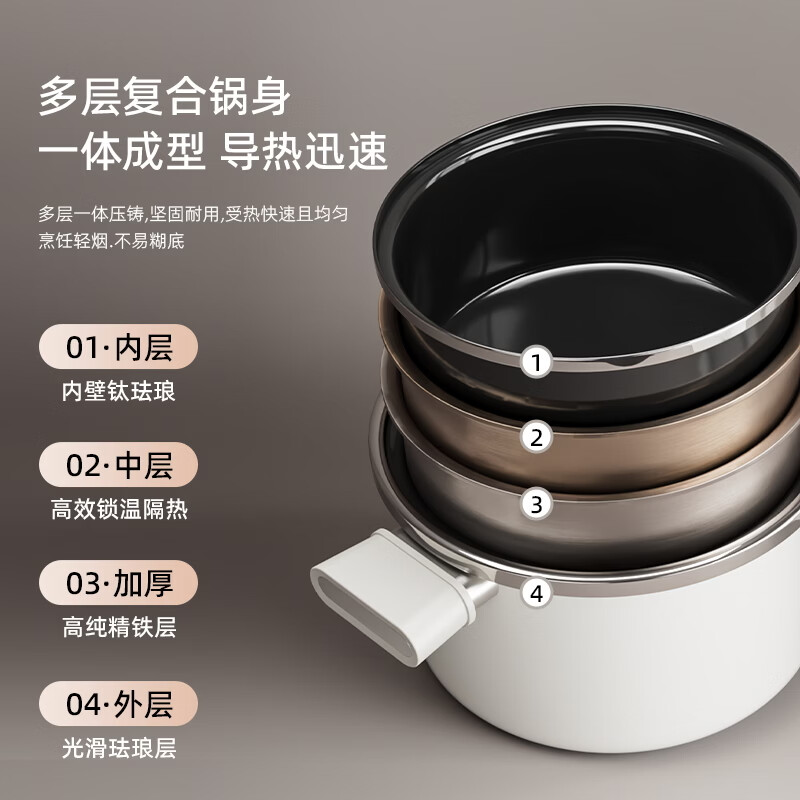 多层复合锅身
一体成型 导热迅速

多层一体压铸,坚固耐用,受热快速且均匀
烹饪轻烟.不易糊底

01·内层
内壁钛珐琅

02·中层
高效锁温隔热

03·加厚
高纯精铁层

04·外层
光滑珐琅层

1
2
3
4