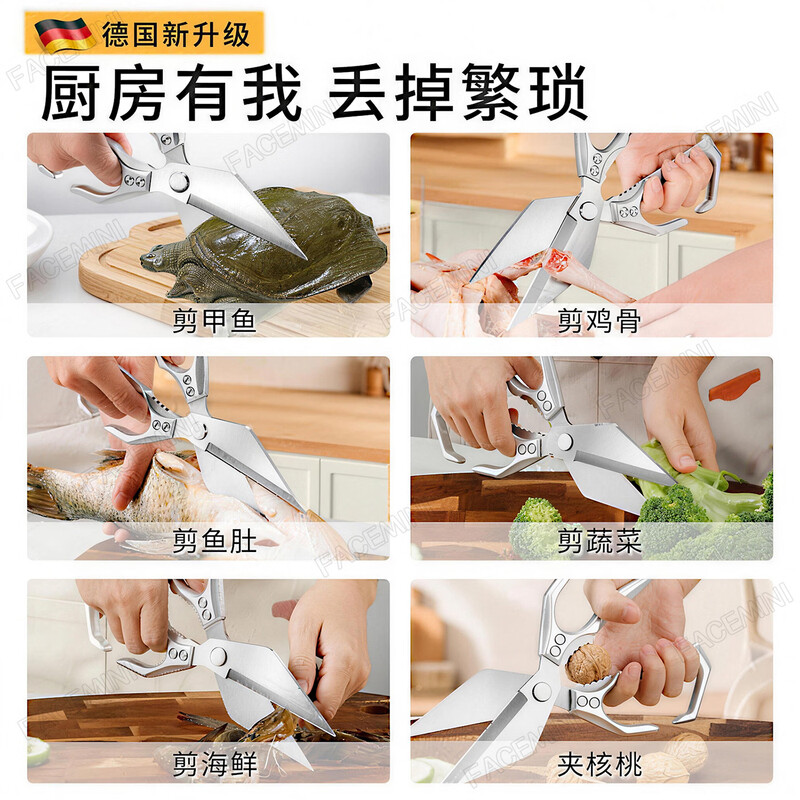 德国新升级

厨房有我 丢掉繁琐

剪甲鱼

剪鸡骨

剪鱼肚

剪蔬菜

剪海鲜

夹核桃

FACEMINI