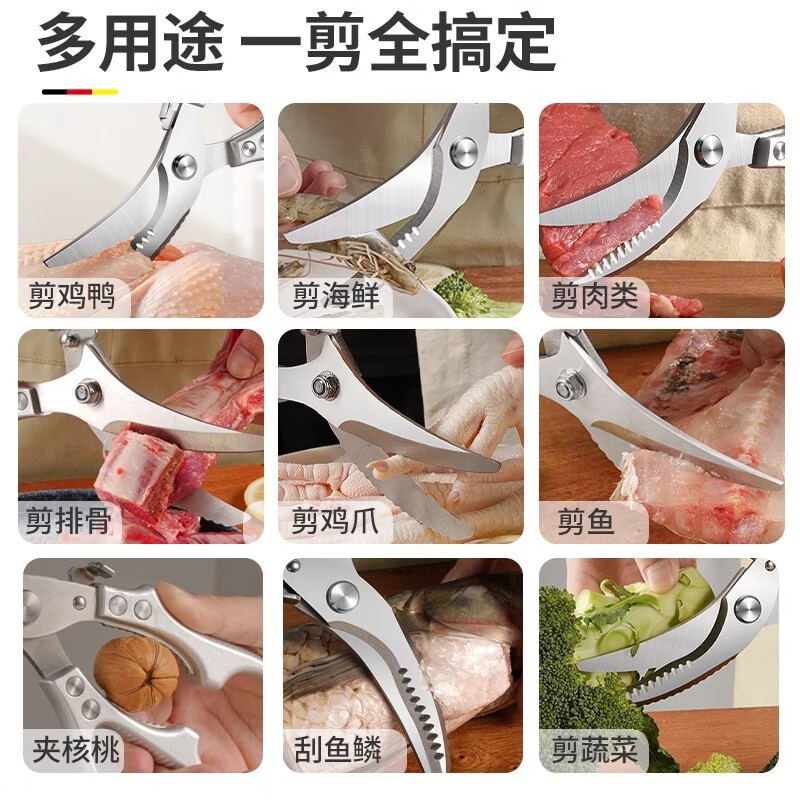 多用途 一剪全搞定

剪鸡鸭

剪海鲜

剪肉类

剪排骨

剪鸡爪

剪鱼

夹核桃

刮鱼鳞

剪蔬菜