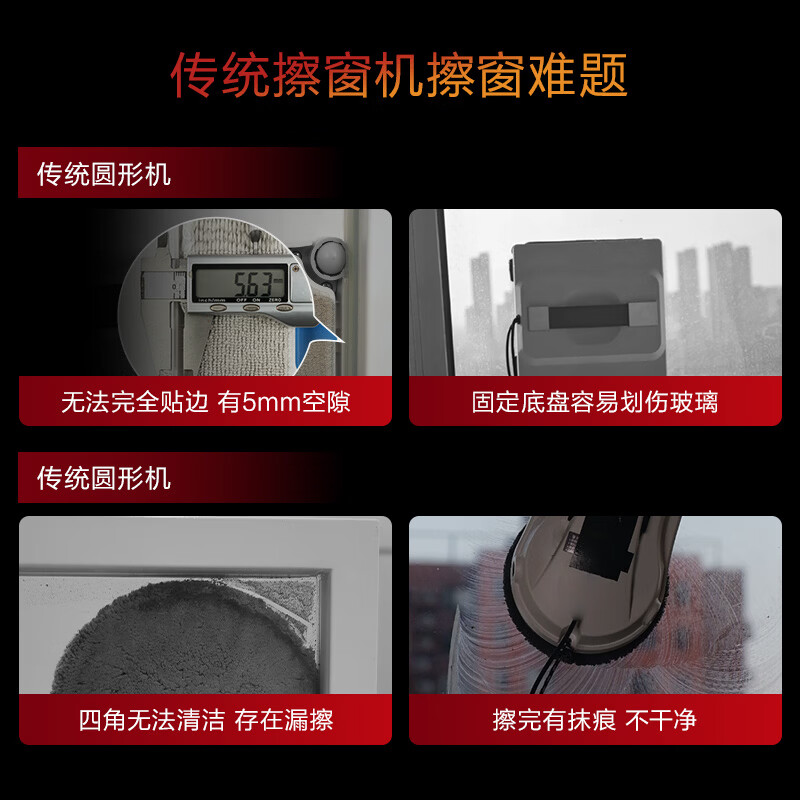 传统擦窗机擦窗难题

传统圆形机

5.63

OFF ON ZERO

无法完全贴边 有5mm空隙

固定底盘容易划伤玻璃

传统圆形机

四角无法清洁 存在漏擦

擦完有抹痕 不干净