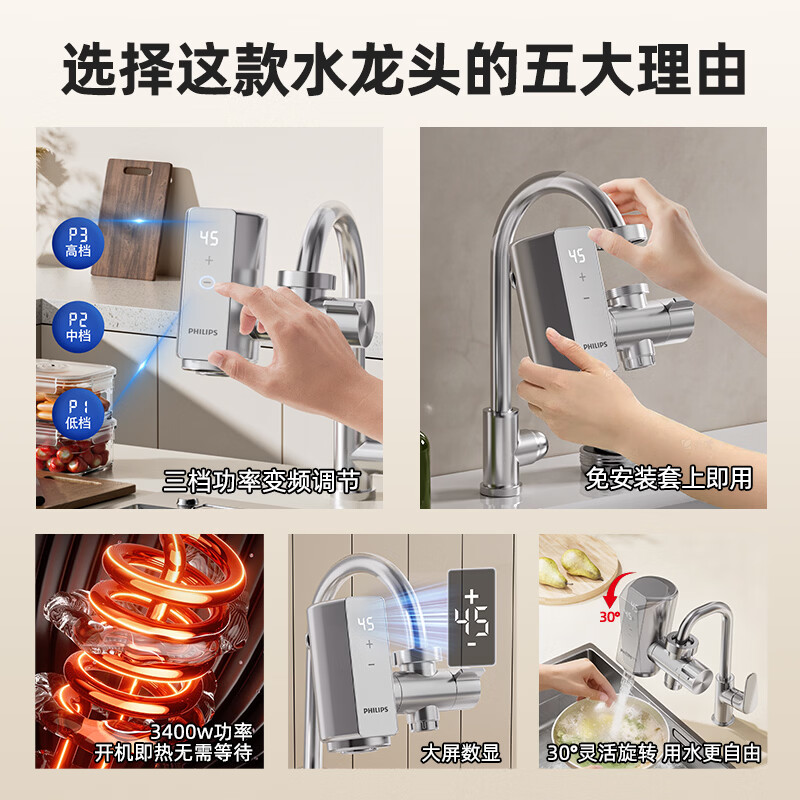 选择这款水龙头的五大理由

P3
高档

P2
中档

P1
低档

45
+
−
PHILIPS

三档功率变频调节

45
+
−
PHILIPS

免安装套上即用

3400w功率
开机即热无需等待

45
+
−
PHILIPS

45
+
−

大屏数显

30°

30°灵活旋转 用水更自由