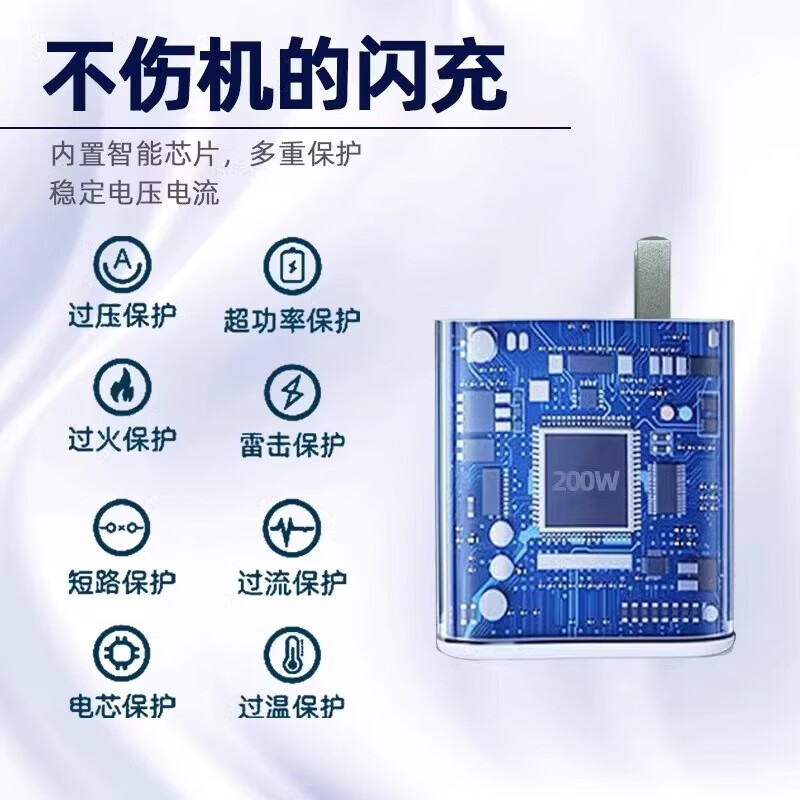 不伤机的闪充

内置智能芯片，多重保护
稳定电压电流

A

过压保护

超功率保护

过火保护

雷击保护

短路保护

过流保护

电芯保护

过温保护

200W