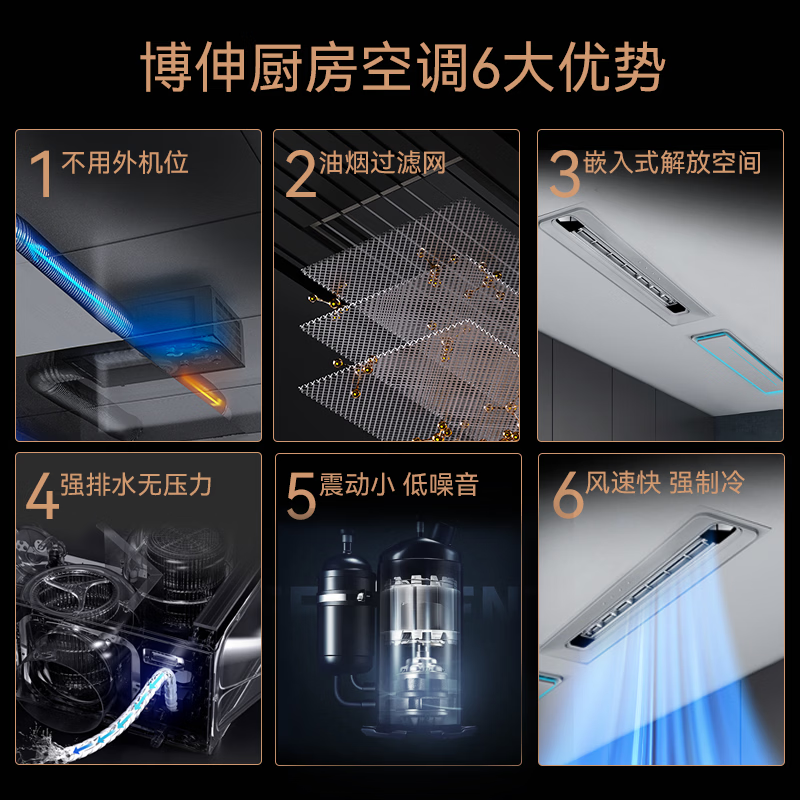 博伸厨房空调6大优势

1 不用外机位

2 油烟过滤网

3 嵌入式解放空间

4 强排水无压力

5 震动小 低噪音

6 风速快 强制冷