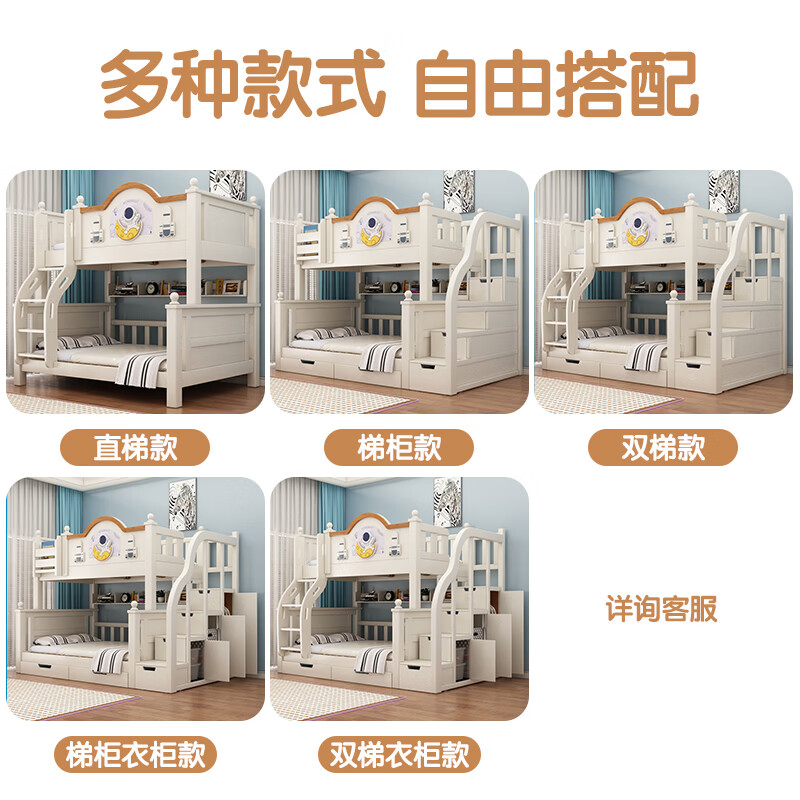 多种款式 自由搭配

直梯款

梯柜款

双梯款

梯柜衣柜款

双梯衣柜款

详询客服