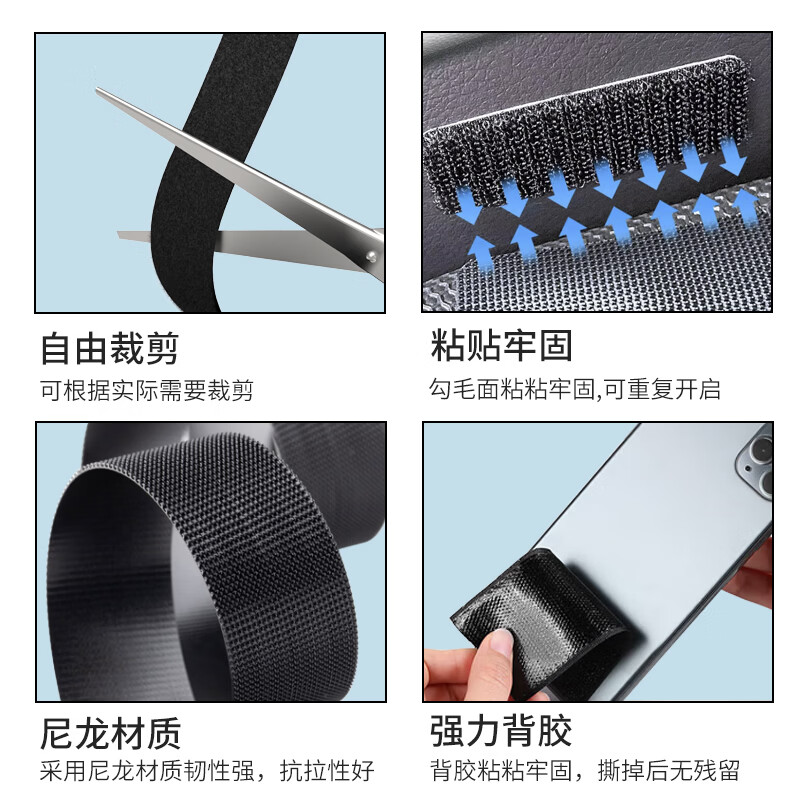 自由裁剪
可根据实际需要裁剪

粘贴牢固
勾毛面粘粘牢固,可重复开启

尼龙材质
采用尼龙材质韧性强，抗拉性好

强力背胶
背胶粘粘牢固，撕掉后无残留