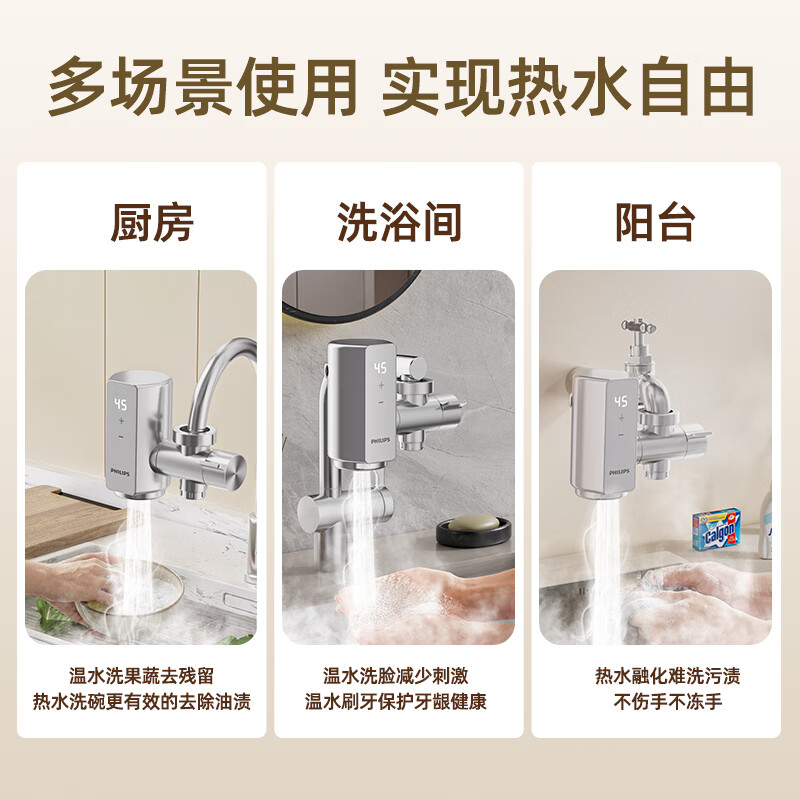 多场景使用 实现热水自由

厨房

45
+
−
PHILIPS

温水洗果蔬去残留
热水洗碗更有效的去除油渍

洗浴间

45
+
−
PHILIPS

温水洗脸减少刺激
温水刷牙保护牙龈健康

阳台

45
+
−
PHILIPS

Calgon

热水融化难洗污渍
不伤手不冻手