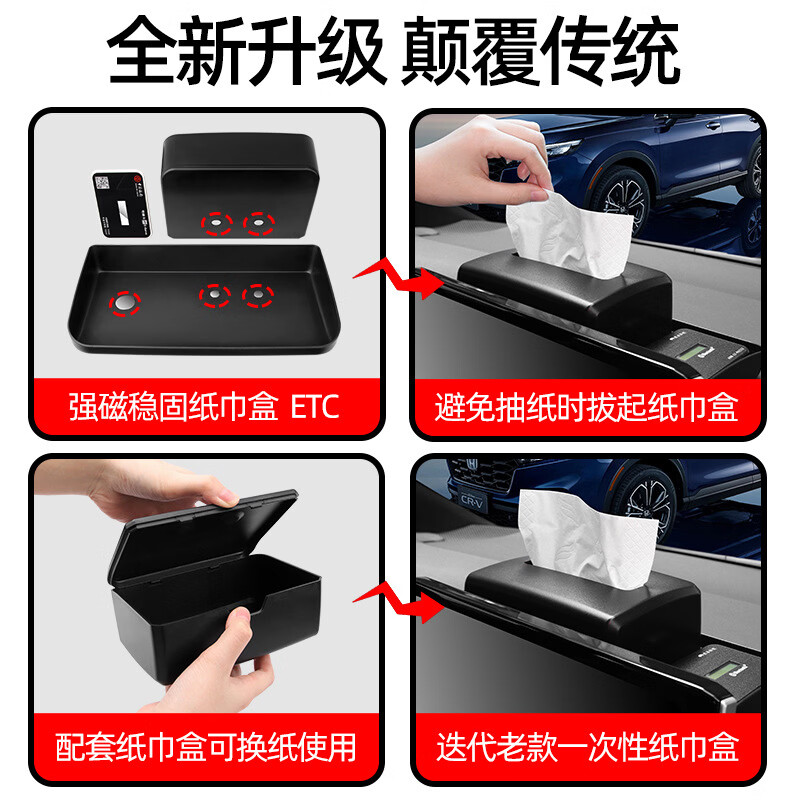 全新升级 颠覆传统

强磁稳固纸巾盒 ETC

避免抽纸时拔起纸巾盒

CR-V

配套纸巾盒可换纸使用

迭代老款一次性纸巾盒