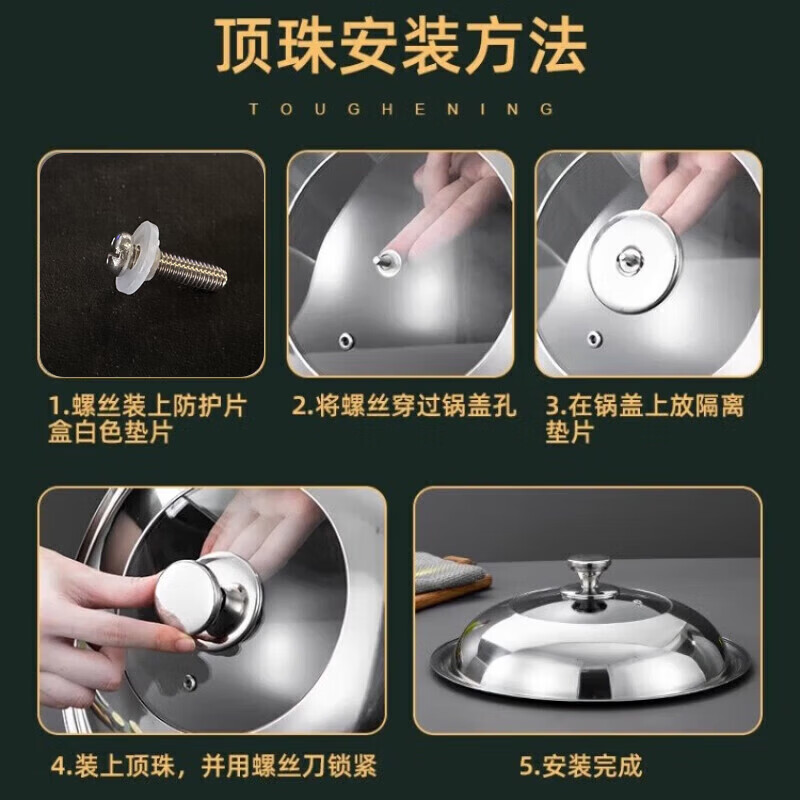 顶珠安装方法

TOUGHENING

1.螺丝装上防护片盒白色垫片

2.将螺丝穿过锅盖孔

3.在锅盖上放隔离垫片

4.装上顶珠，并用螺丝刀锁紧

5.安装完成