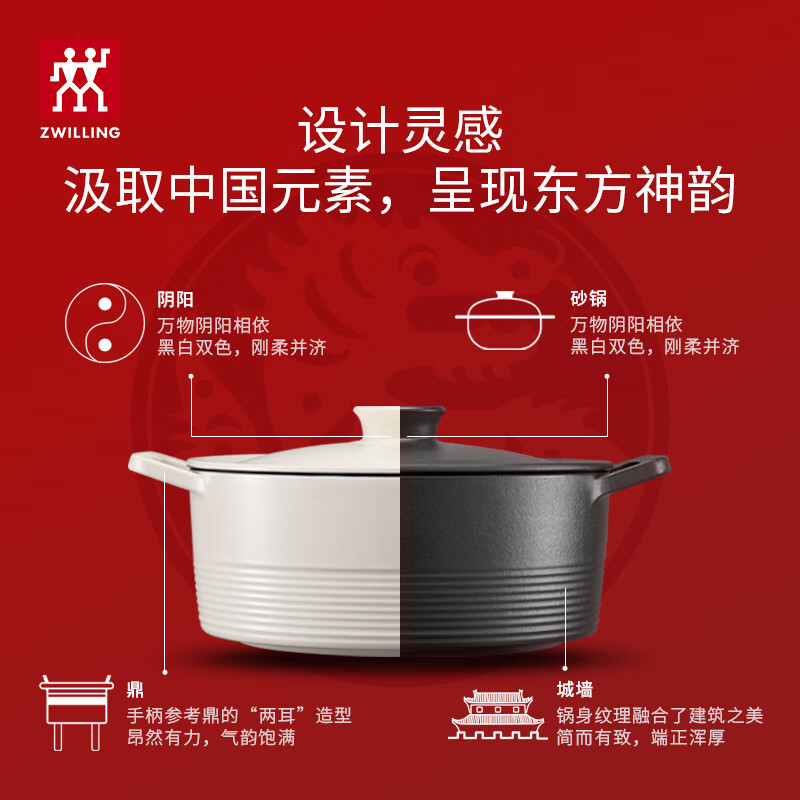 ZWILLING

设计灵感
汲取中国元素，呈现东方神韵

阴阳
万物阴阳相依
黑白双色，刚柔并济

砂锅
万物阴阳相依
黑白双色，刚柔并济

鼎
手柄参考鼎的“两耳”造型
昂然有力，气韵饱满

城墙
锅身纹理融合了建筑之美
简而有致，端正浑厚