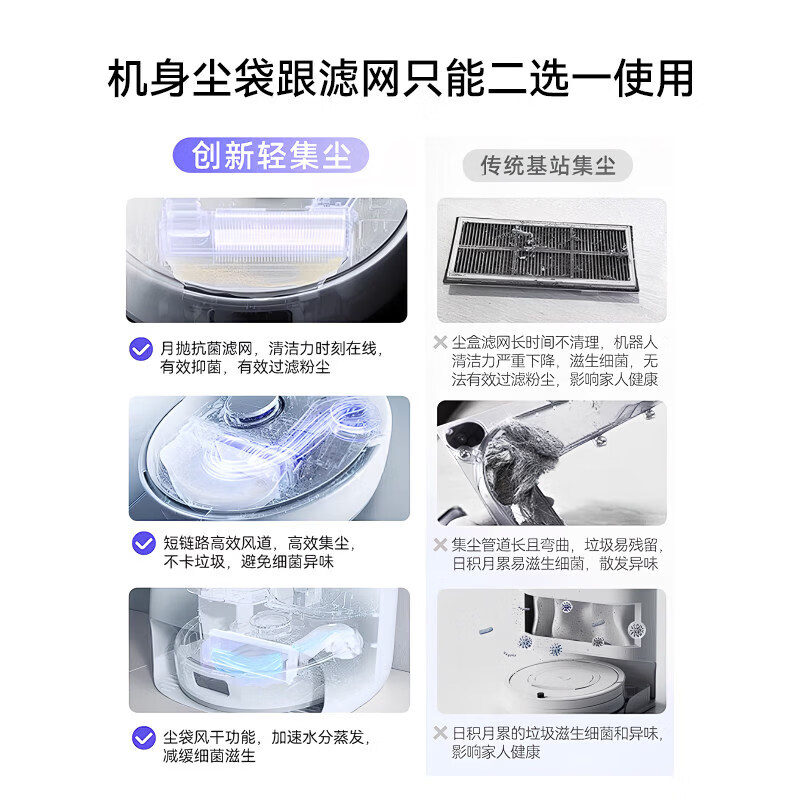 机身尘袋跟滤网只能二选一使用

创新轻集尘

月抛抗菌滤网，清洁力时刻在线，有效抑菌，有效过滤粉尘

短链路高效风道，高效集尘，不卡垃圾，避免细菌异味

尘袋风干功能，加速水分蒸发，减缓细菌滋生

传统基站集尘

尘盒滤网长时间不清理，机器人清洁力严重下降，滋生细菌，无法有效过滤粉尘，影响家人健康

集尘管道长且弯曲，垃圾易残留，日积月累易滋生细菌，散发异味

日积月累的垃圾滋生细菌和异味，影响家人健康