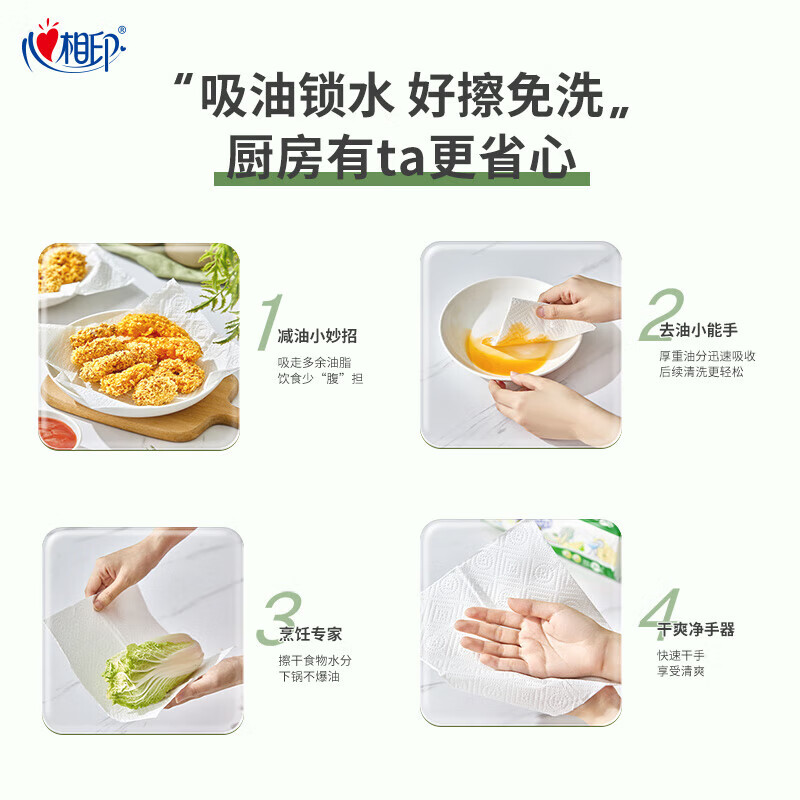 心相印®

“吸油锁水 好擦免洗„
厨房有ta更省心

1 减油小妙招
吸走多余油脂
饮食少“腹”担

2 去油小能手
厚重油分迅速吸收
后续清洗更轻松

3 烹饪专家
擦干食物水分
下锅不爆油

4 干爽净手器
快速干手
享受清爽